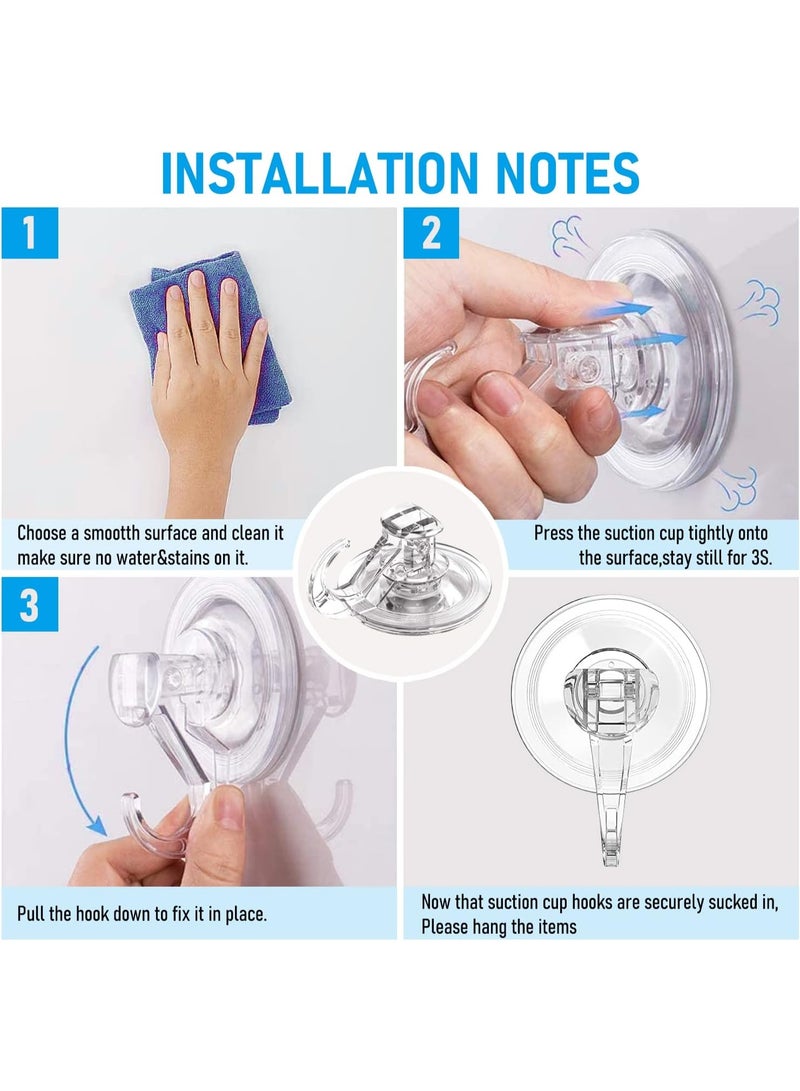 INSTALLATION NOTES

1

Choose a smootth surface and clean it make sure no water&stains on it.

2

Press the suction cup tightly onto the surface,stay still for 3S.

3

Pull the hook down to fix it in place.

Now that suction cup hooks are securely sucked in, Please hang the items