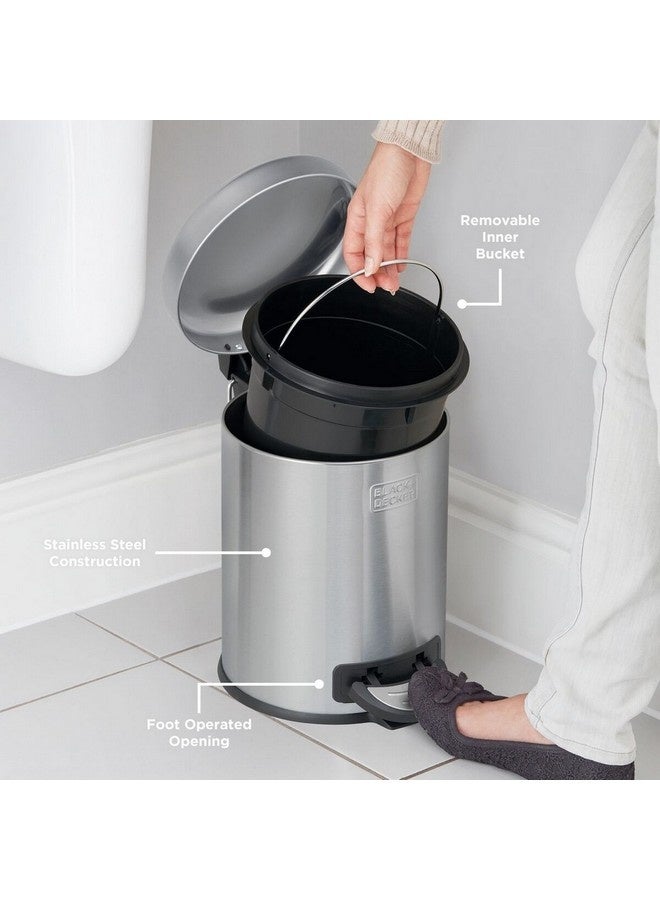 Removable Inner Bucket

BLACK+DECKER

Stainless Steel Construction

Foot Operated Opening