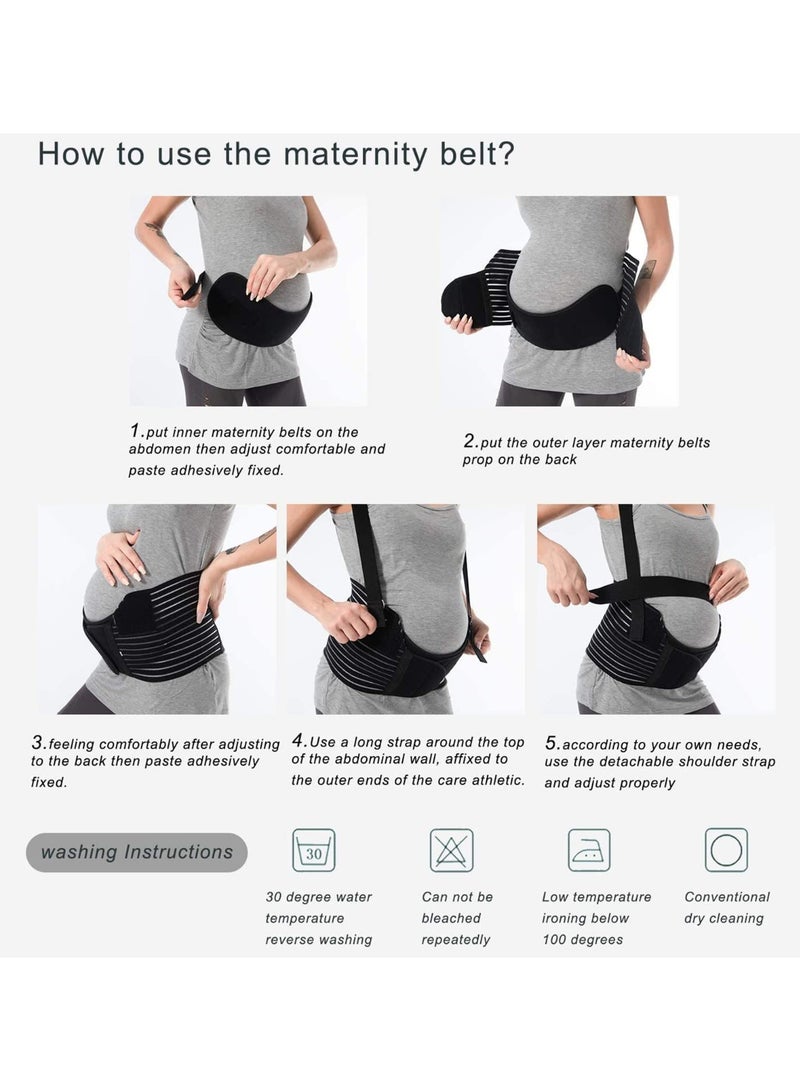 How to use the maternity belt?

1.put inner maternity belts on the abdomen then adjust comfortable and paste adhesively fixed.

2.put the outer layer maternity belts prop on the back

3.feeling comfortably after adjusting to the back then paste adhesively fixed.

4.Use a long strap around the top of the abdominal wall, affixed to the outer ends of the care athletic.

5.according to your own needs, use the detachable shoulder strap and adjust properly

washing Instructions

30

30 degree water temperature reverse washing

Can not be bleached repeatedly

Low temperature ironing below 100 degrees

Conventional dry cleaning