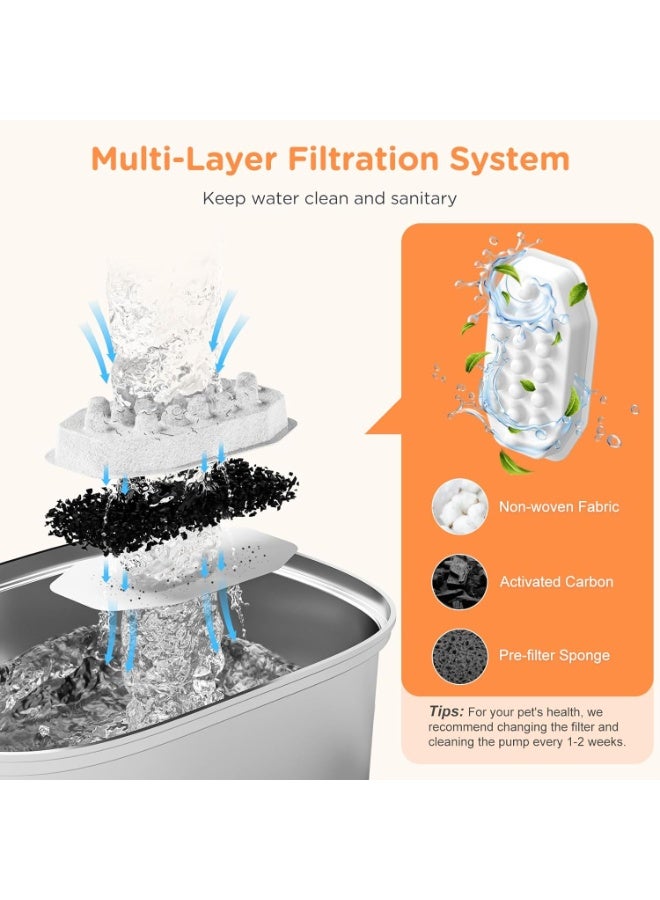 Multi-Layer Filtration System

Keep water clean and sanitary

Non-woven Fabric

Activated Carbon

Pre-filter Sponge

Tips: For your pet's health, we recommend changing the filter and cleaning the pump every 1-2 weeks.