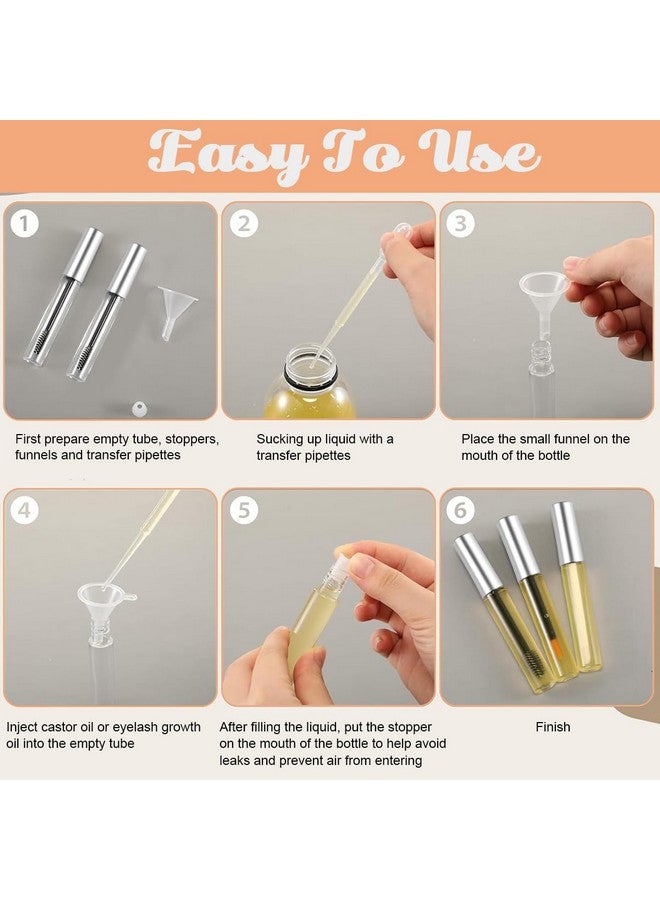 Easy To Use

1

First prepare empty tube, stoppers, funnels and transfer pipettes

2

Sucking up liquid with a transfer pipettes

3

Place the small funnel on the mouth of the bottle

4

Inject castor oil or eyelash growth oil into the empty tube

5

After filling the liquid, put the stopper on the mouth of the bottle to help avoid leaks and prevent air from entering

6

Finish