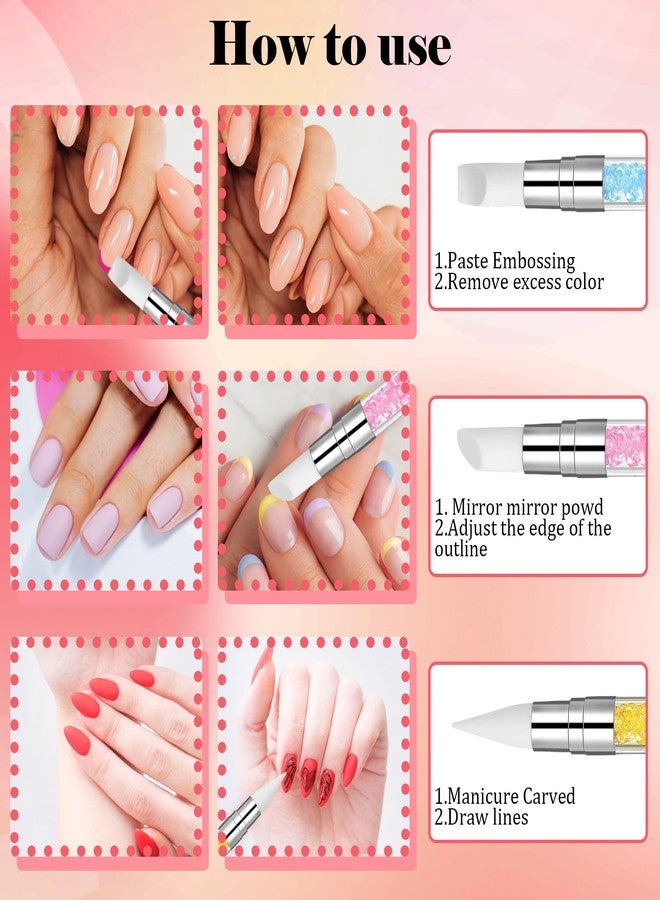 How to use

1.Paste Embossing
2.Remove excess color

1. Mirror mirror powd
2.Adjust the edge of the outline

1.Manicure Carved
2.Draw lines