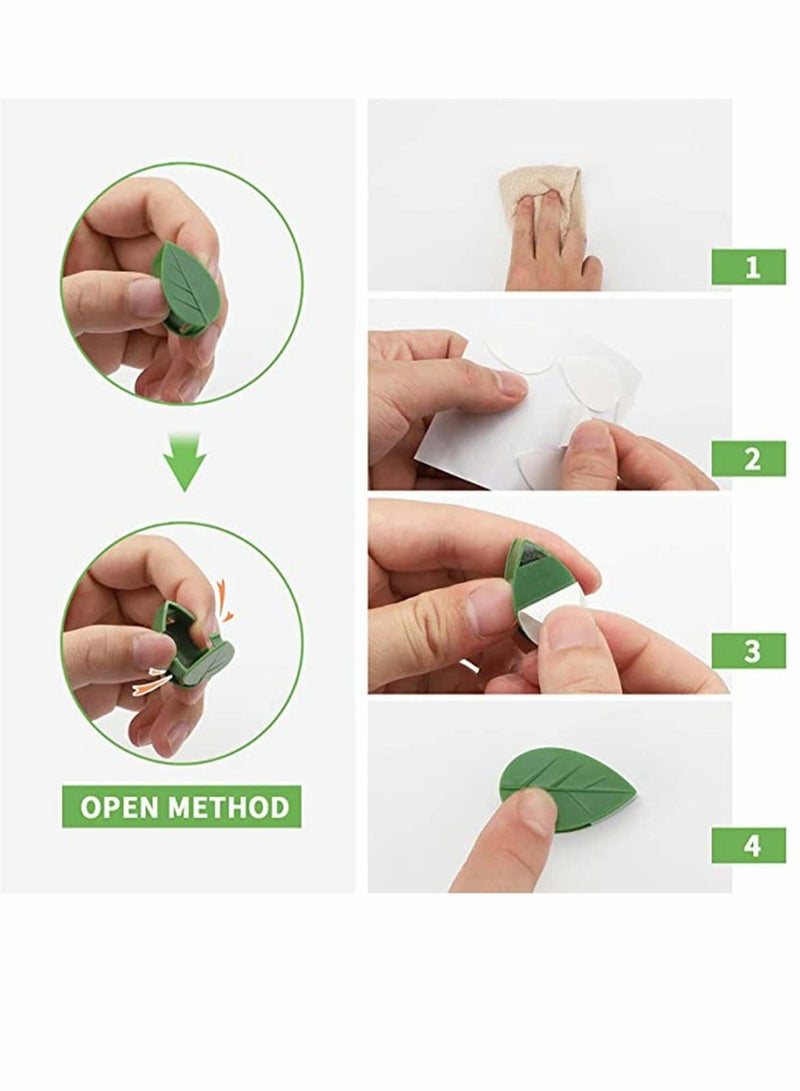 OPEN METHOD

1

2

3

4