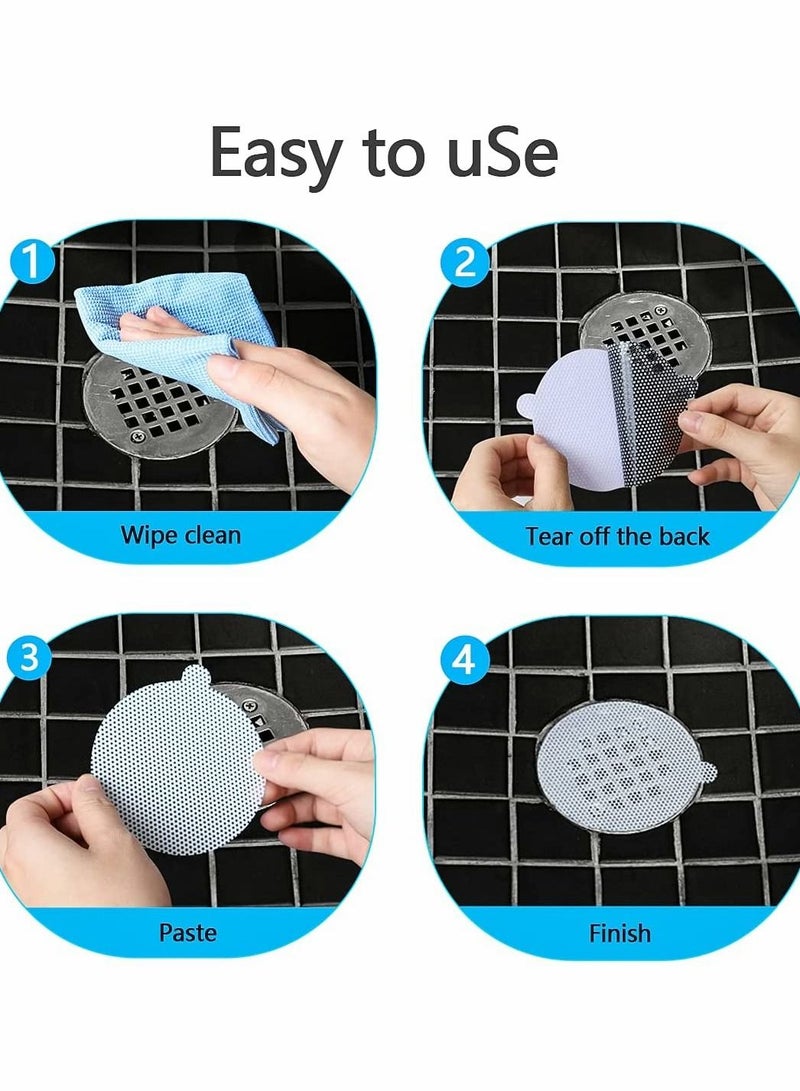 Easy to uSe

1
Wipe clean

2
Tear off the back

3
Paste

4
Finish