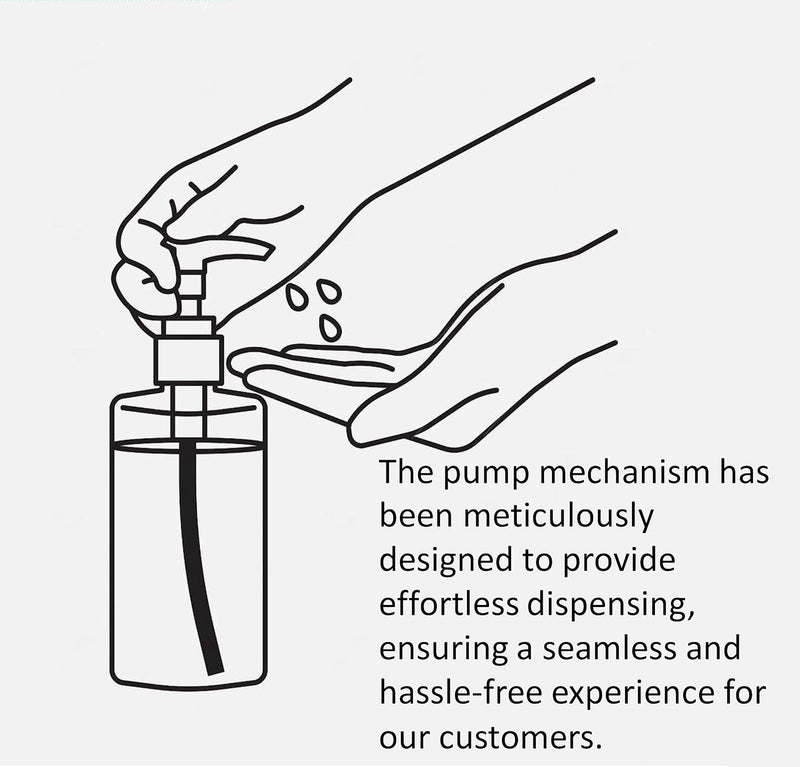 The pump mechanism has been meticulously designed to provide effortless dispensing, ensuring a seamless and hassle-free experience for our customers.