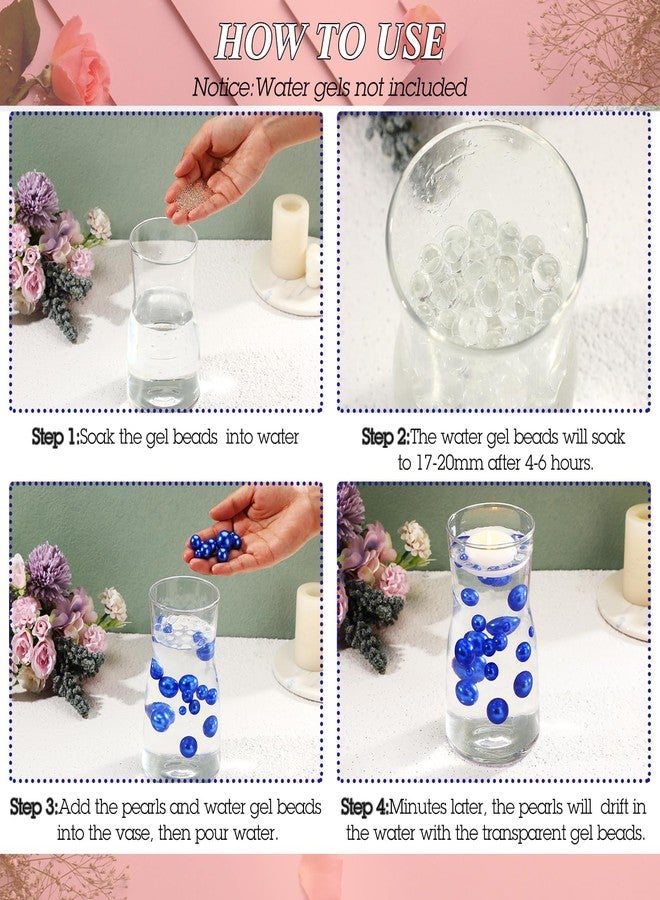 HOW TO USE

Notice:Water gels not included

Step 1:Soak the gel beads into water

Step 2:The water gel beads will soak to 17-20mm after 4-6 hours.

Step 3:Add the pearls and water gel beads into the vase, then pour water.

Step 4:Minutes later, the pearls will drift in the water with the transparent gel beads.