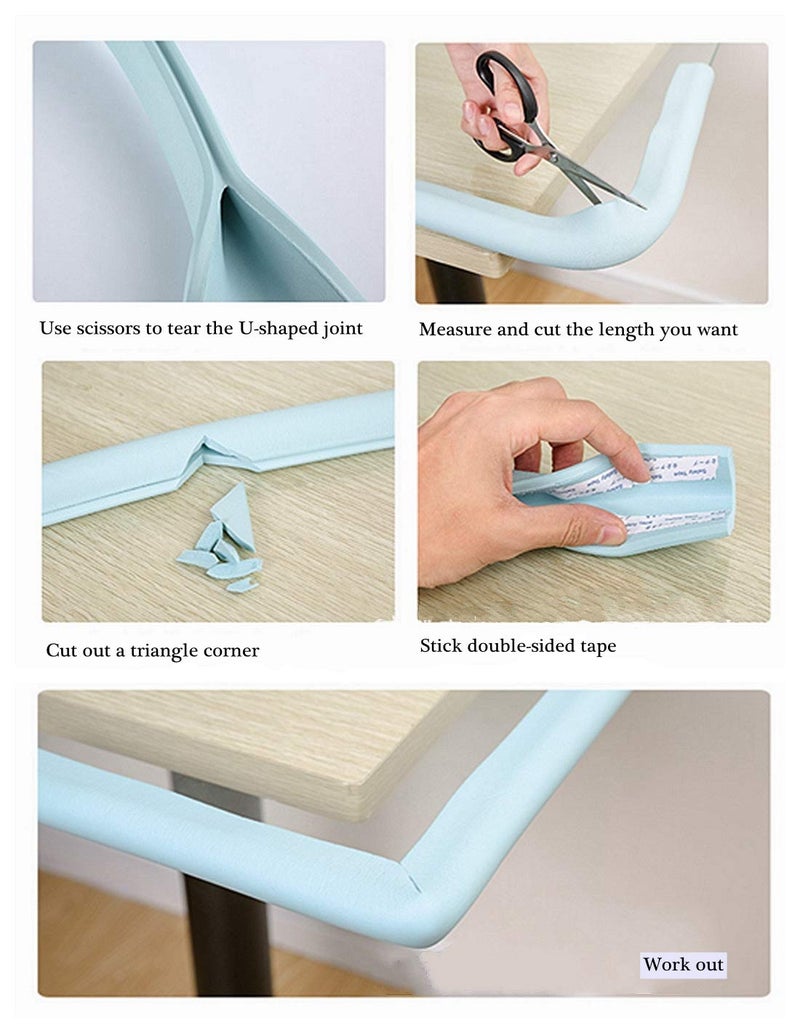 Use scissors to tear the U-shaped joint

Measure and cut the length you want

Cut out a triangle corner

Stick double-sided tape

Work out