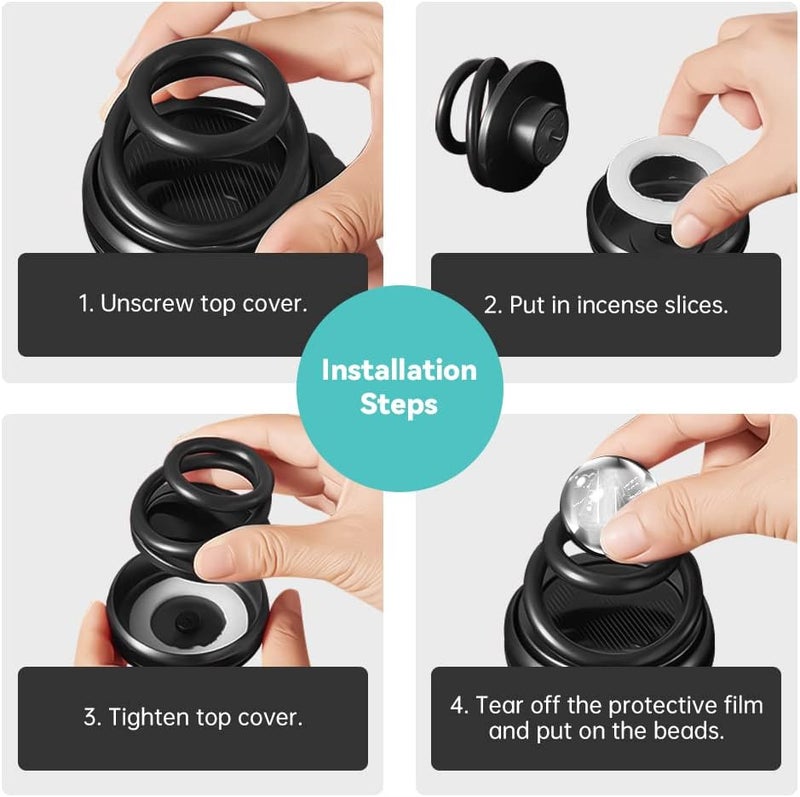 Installation Steps

1. Unscrew top cover.

2. Put in incense slices.

3. Tighten top cover.

4. Tear off the protective film and put on the beads.