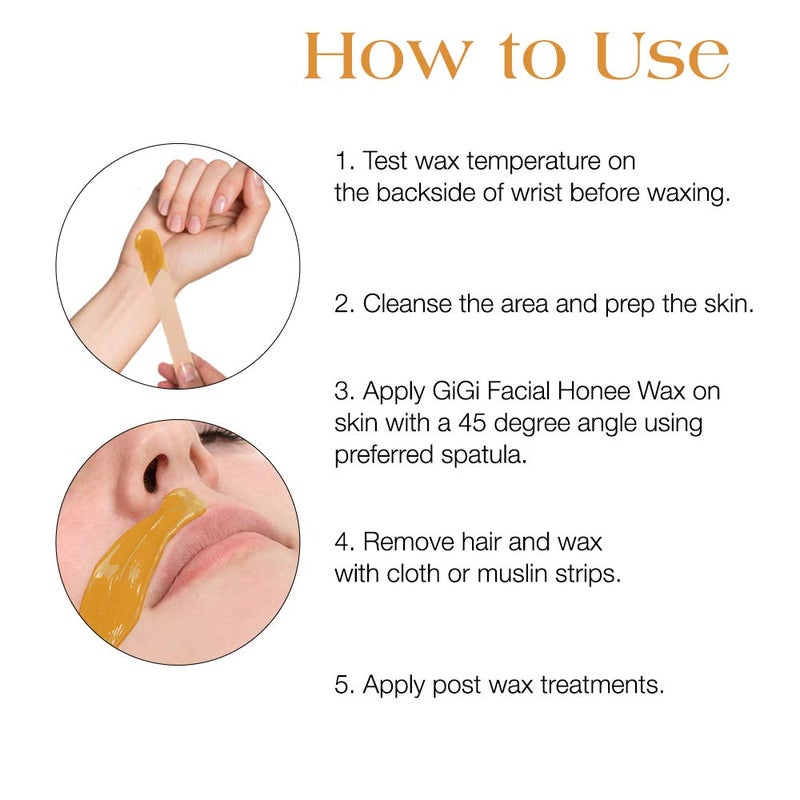 How to Use

1. Test wax temperature on the backside of wrist before waxing.

2. Cleanse the area and prep the skin.

3. Apply GiGi Facial Honee Wax on skin with a 45 degree angle using preferred spatula.

4. Remove hair and wax with cloth or muslin strips.

5. Apply post wax treatments.