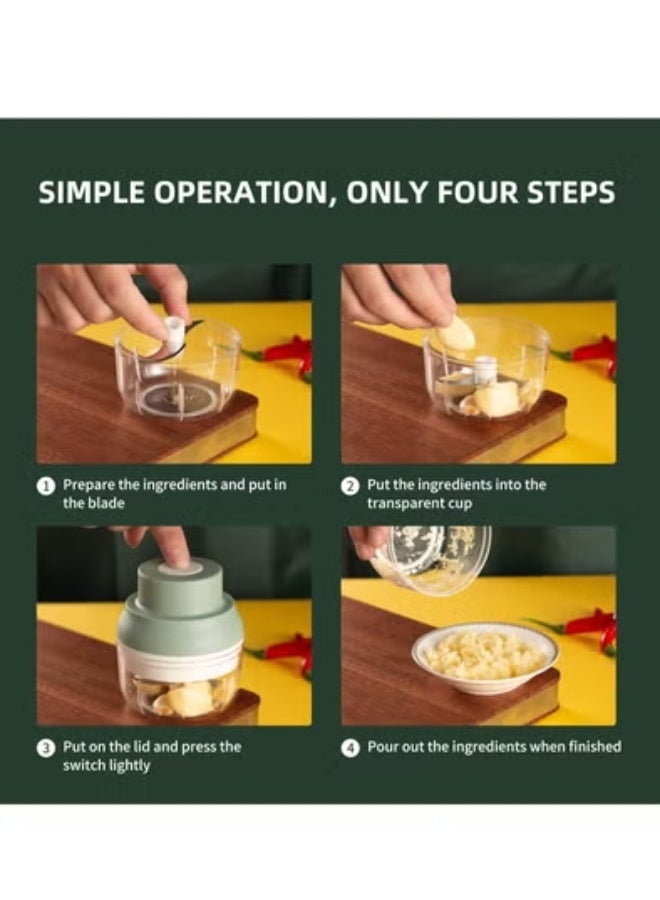 SIMPLE OPERATION, ONLY FOUR STEPS

1 Prepare the ingredients and put in the blade

2 Put the ingredients into the transparent cup

3 Put on the lid and press the switch lightly

4 Pour out the ingredients when finished