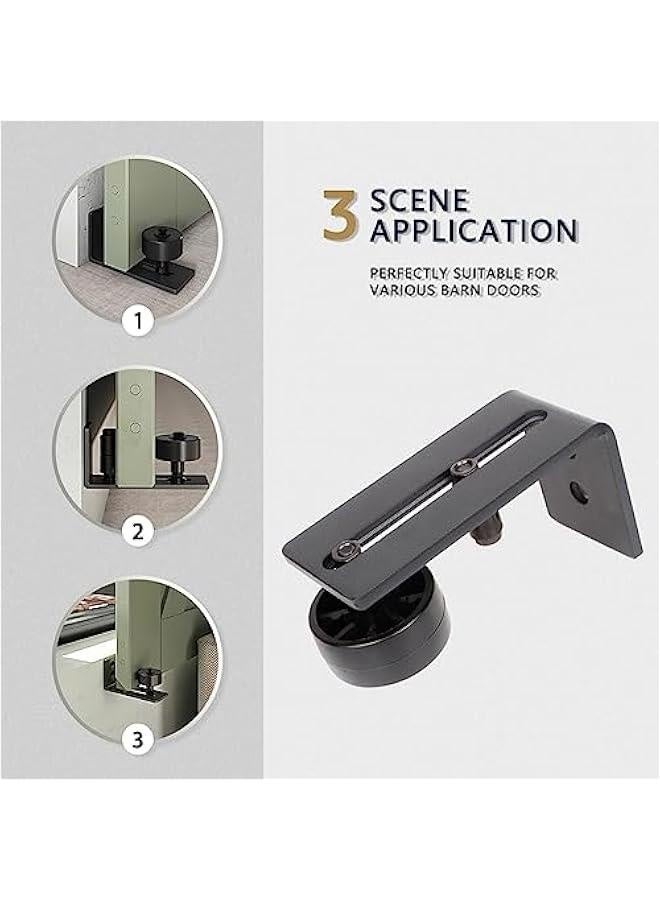 1

2

3

3 SCENE APPLICATION

PERFECTLY SUITABLE FOR VARIOUS BARN DOORS