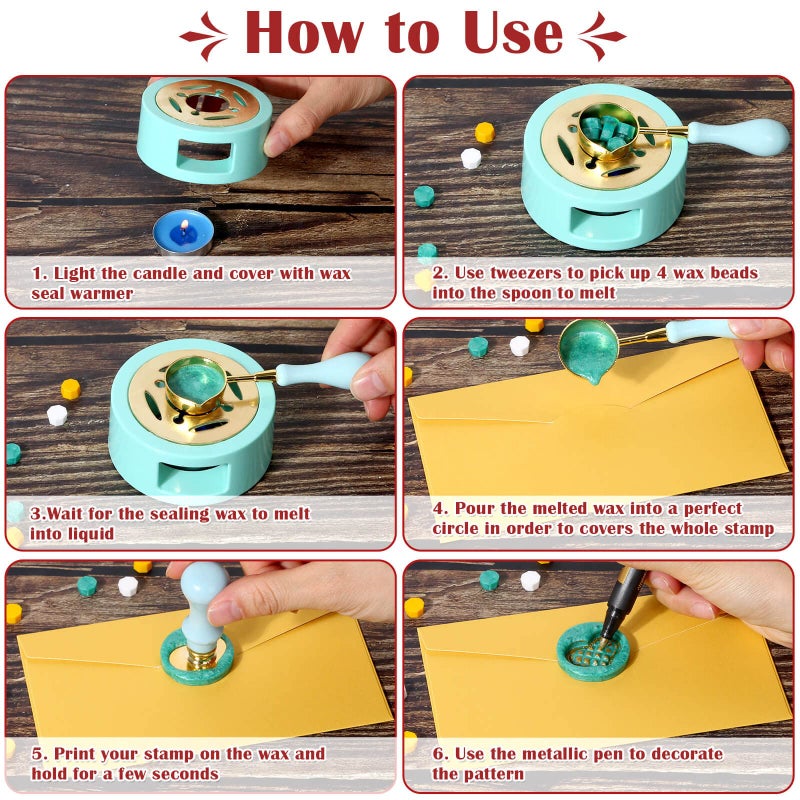 How to Use

1. Light the candle and cover with wax seal warmer

2. Use tweezers to pick up 4 wax beads into the spoon to melt

3.Wait for the sealing wax to melt into liquid

4. Pour the melted wax into a perfect circle in order to covers the whole stamp

5. Print your stamp on the wax and hold for a few seconds

6. Use the metallic pen to decorate the pattern