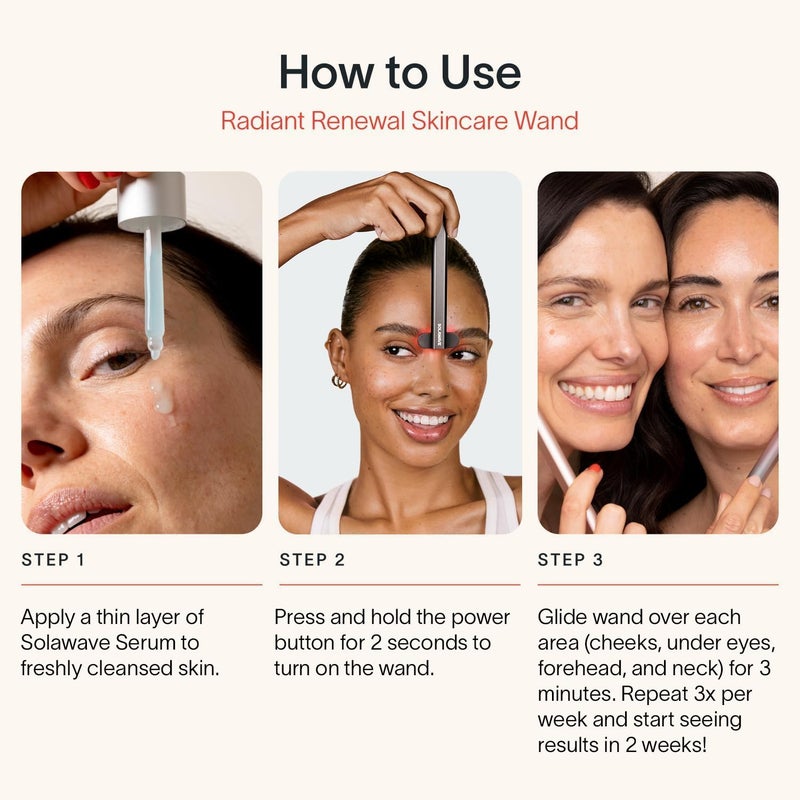 How to Use

Radiant Renewal Skincare Wand

SOLAWAVE

STEP 1

Apply a thin layer of Solawave Serum to freshly cleansed skin.

STEP 2

Press and hold the power button for 2 seconds to turn on the wand.

STEP 3

Glide wand over each area (cheeks, under eyes, forehead, and neck) for 3 minutes. Repeat 3x per week and start seeing results in 2 weeks!