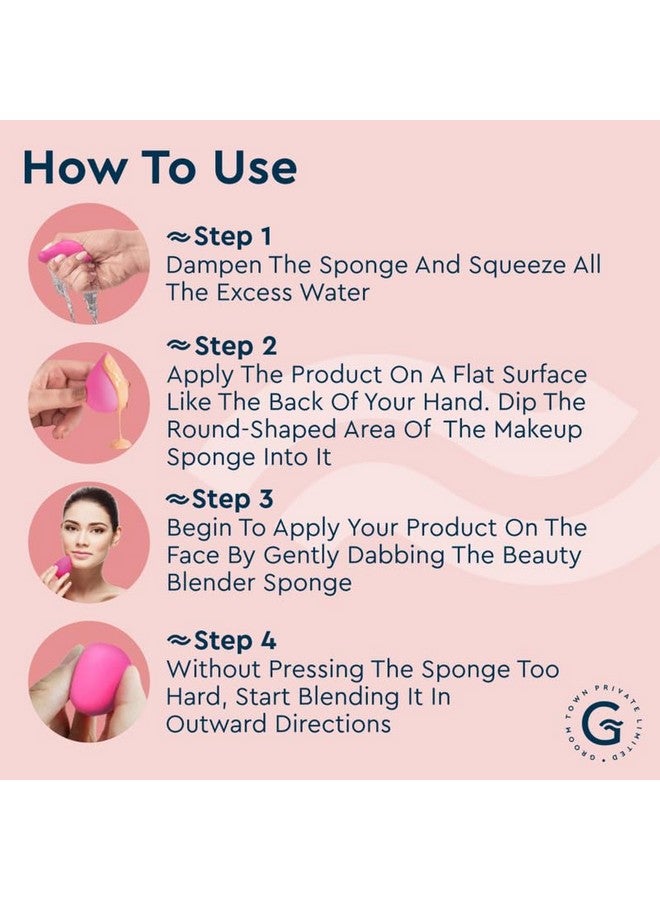 How To Use

≈Step 1
Dampen The Sponge And Squeeze All The Excess Water

≈Step 2
Apply The Product On A Flat Surface Like The Back Of Your Hand. Dip The Round-Shaped Area Of The Makeup Sponge Into It

≈Step 3
Begin To Apply Your Product On The Face By Gently Dabbing The Beauty Blender Sponge

≈Step 4
Without Pressing The Sponge Too Hard, Start Blending It In Outward Directions

G GROOM TOWN PRIVATE LIMITED