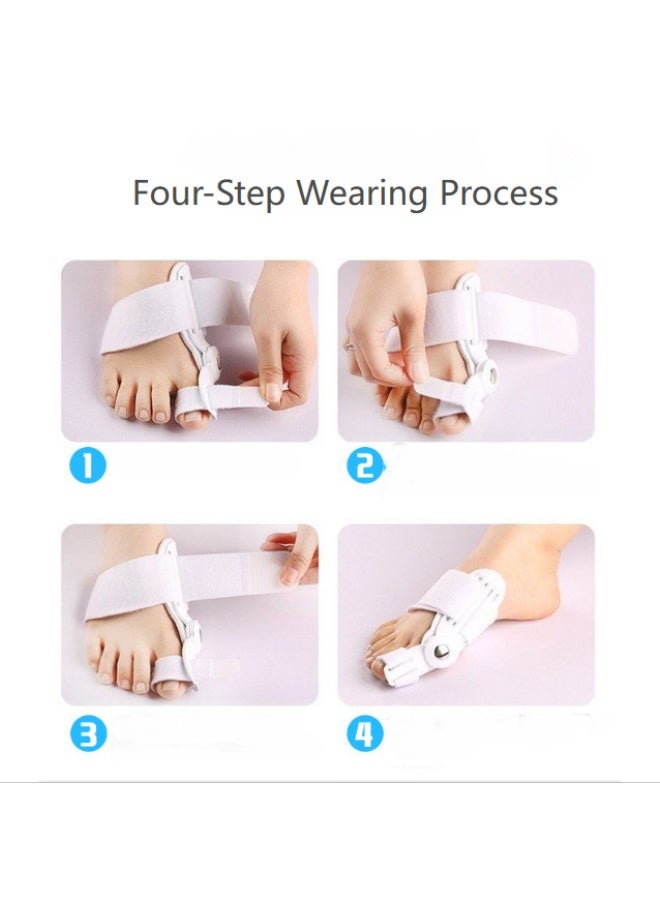 Four-Step Wearing Process

1

2

3

4