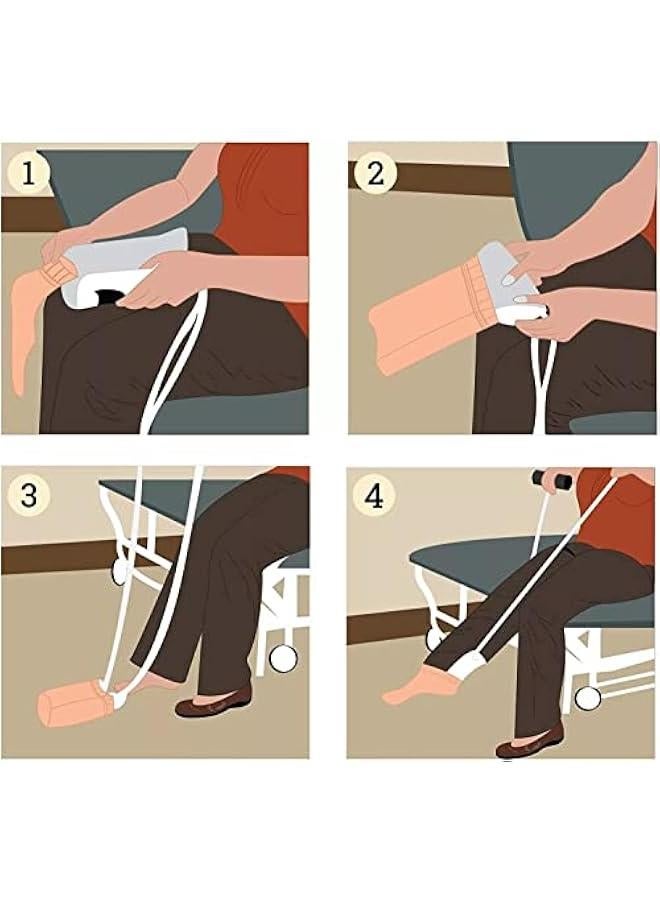 1

2

3

4