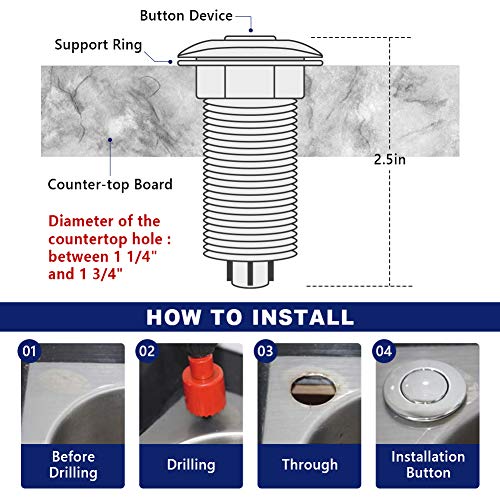 Button Device

Support Ring

Counter-top Board

2.5in

Diameter of the countertop hole : between 1 1/4" and 1 3/4"

HOW TO INSTALL

01

Before Drilling

02

Drilling

03

Through

04

Installation Button