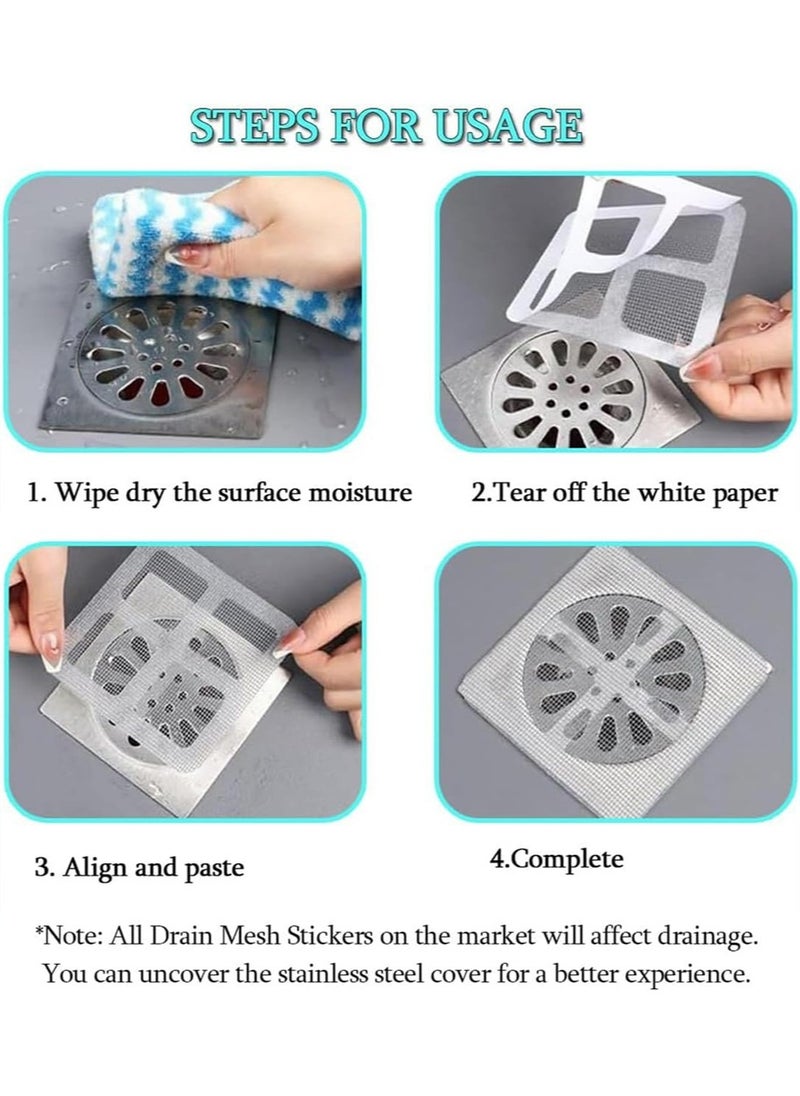 STEPS FOR USAGE

1. Wipe dry the surface moisture

2.Tear off the white paper

3. Align and paste

4.Complete

*Note: All Drain Mesh Stickers on the market will affect drainage. You can uncover the stainless steel cover for a better experience.