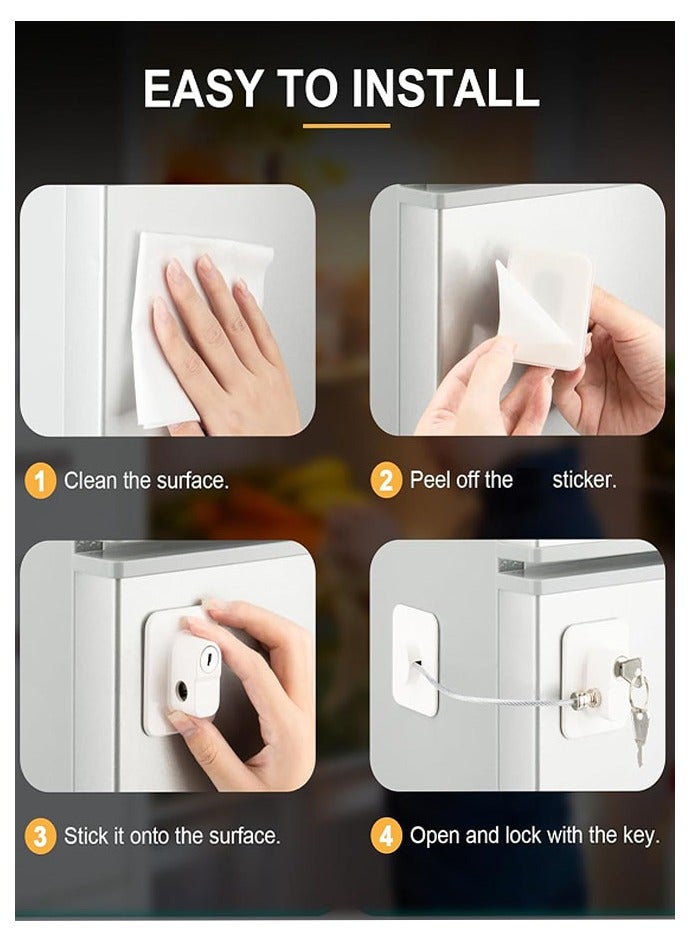 EASY TO INSTALL

1 Clean the surface.

2 Peel off the sticker.

3 Stick it onto the surface.

4 Open and lock with the key.