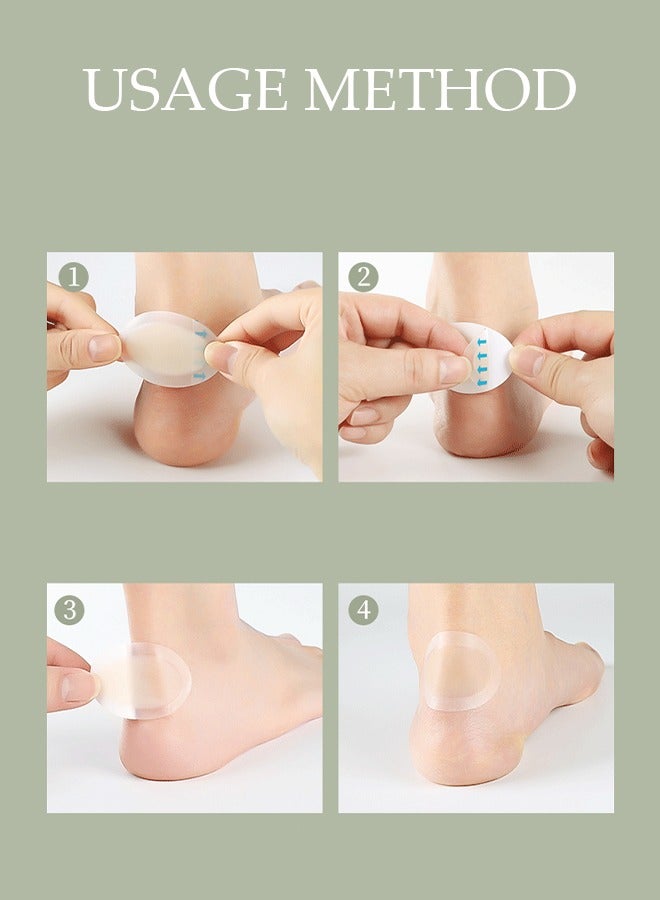 USAGE METHOD

1

2

3

4