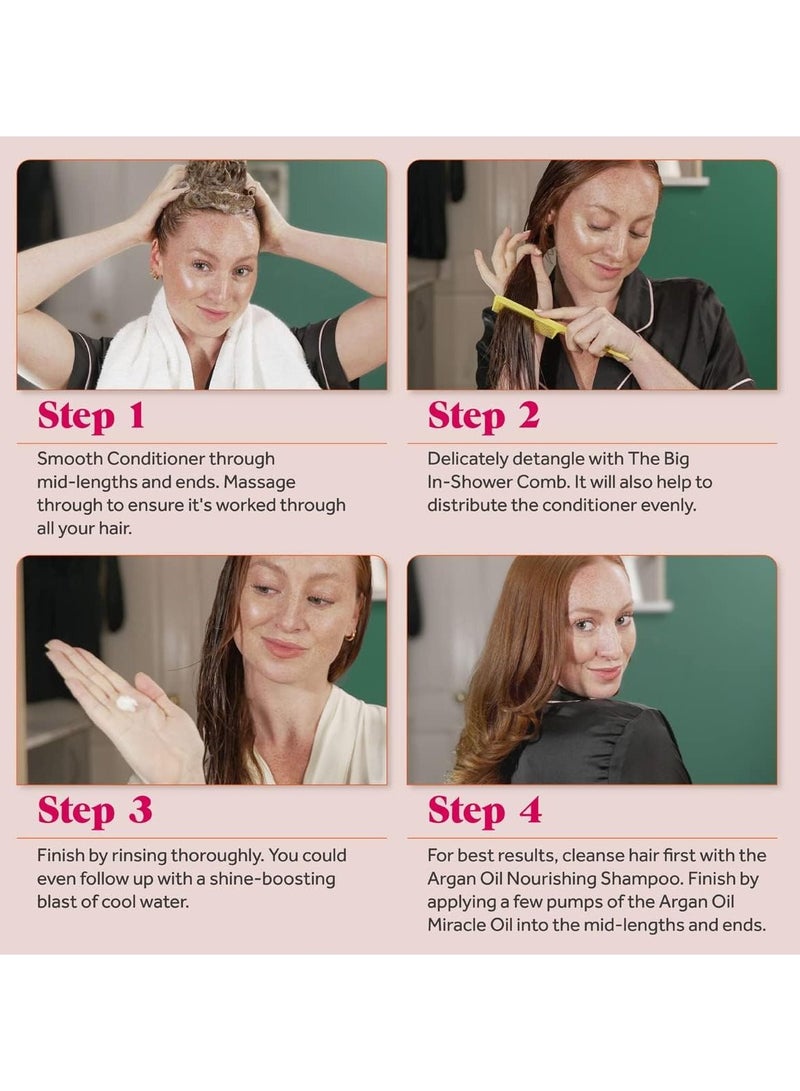 Step 1

Smooth Conditioner through mid-lengths and ends. Massage through to ensure it's worked through all your hair.

Step 2

Delicately detangle with The Big In-Shower Comb. It will also help to distribute the conditioner evenly.

Step 3

Finish by rinsing thoroughly. You could even follow up with a shine-boosting blast of cool water.

Step 4

For best results, cleanse hair first with the Argan Oil Nourishing Shampoo. Finish by applying a few pumps of the Argan Oil Miracle Oil into the mid-lengths and ends.