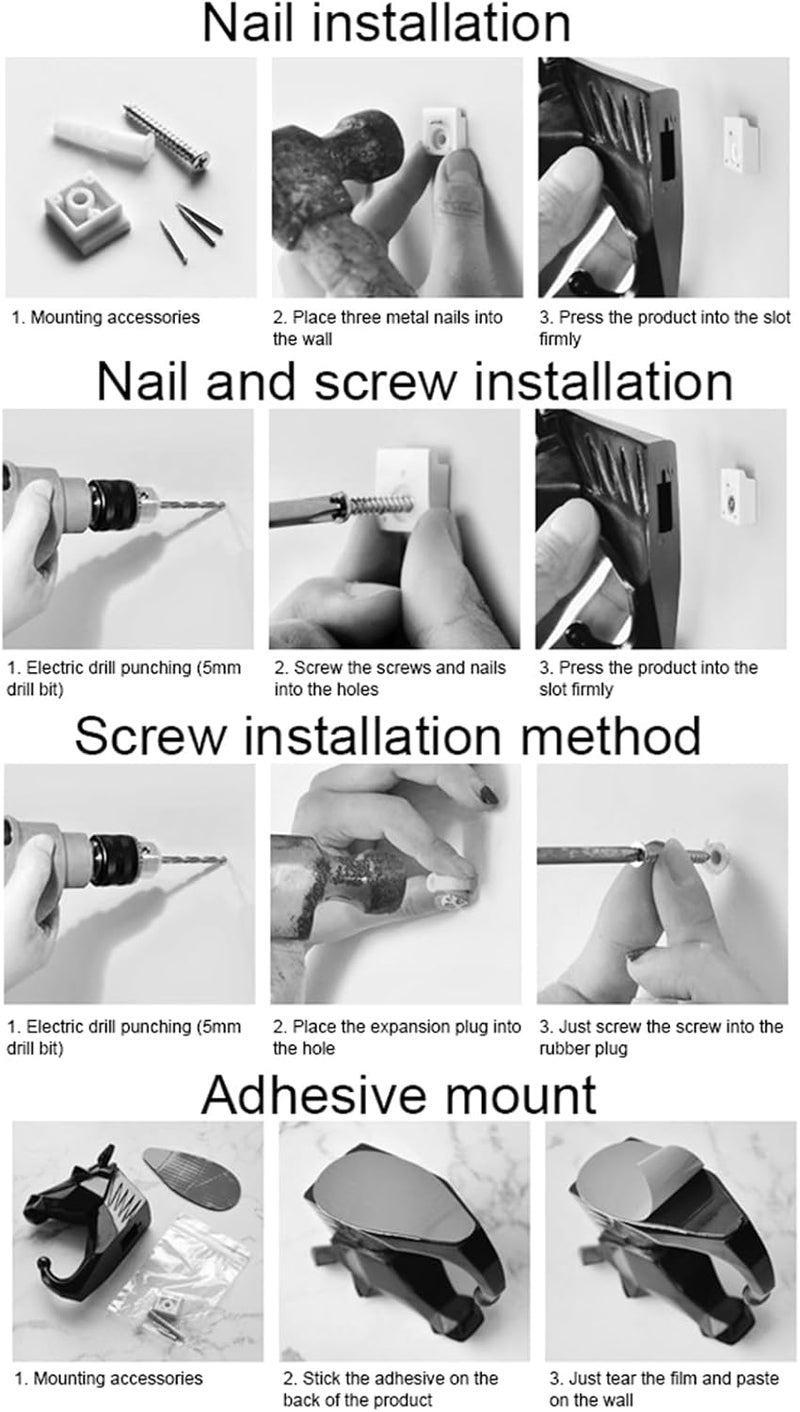 Nail installation

1. Mounting accessories

2. Place three metal nails into the wall

3. Press the product into the slot firmly

Nail and screw installation

1. Electric drill punching (5mm drill bit)

2. Screw the screws and nails into the holes

3. Press the product into the slot firmly

Screw installation method

1. Electric drill punching (5mm drill bit)

2. Place the expansion plug into the hole

3. Just screw the screw into the rubber plug

Adhesive mount

1. Mounting accessories

2. Stick the adhesive on the back of the product

3. Just tear the film and paste on the wall