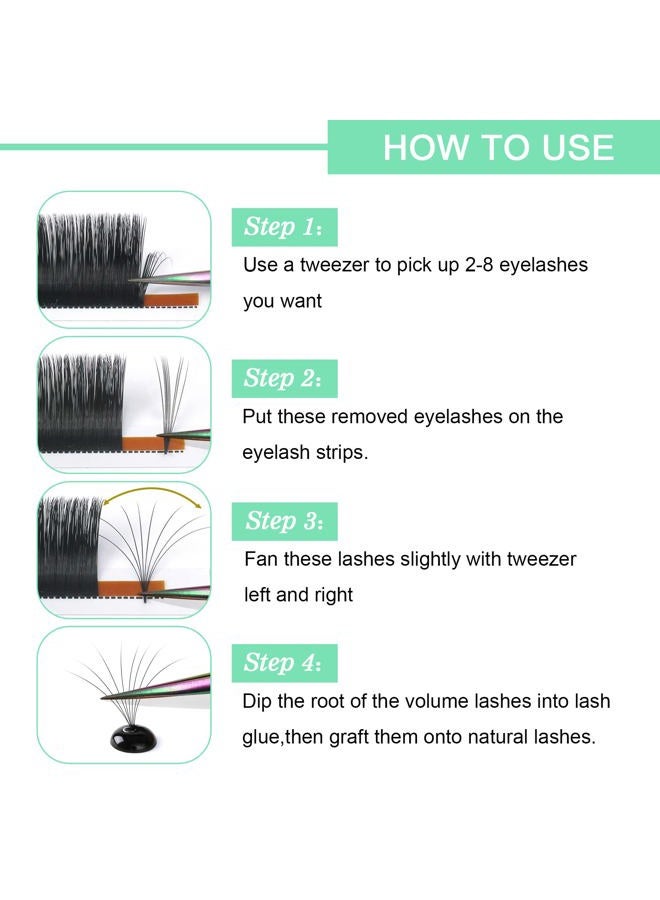 HOW TO USE

Step 1:
Use a tweezer to pick up 2-8 eyelashes you want

Step 2:
Put these removed eyelashes on the eyelash strips.

Step 3:
Fan these lashes slightly with tweezer left and right

Step 4:
Dip the root of the volume lashes into lash glue,then graft them onto natural lashes.