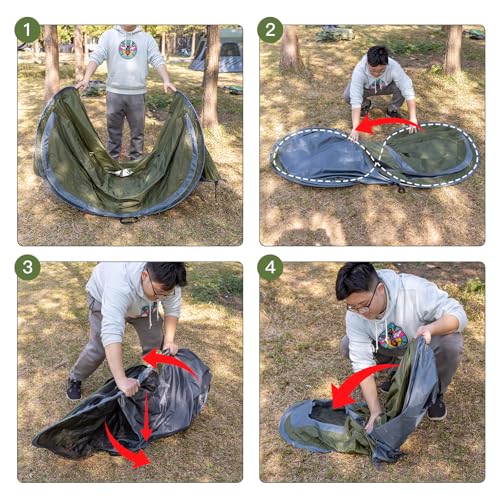 1

2

3

4