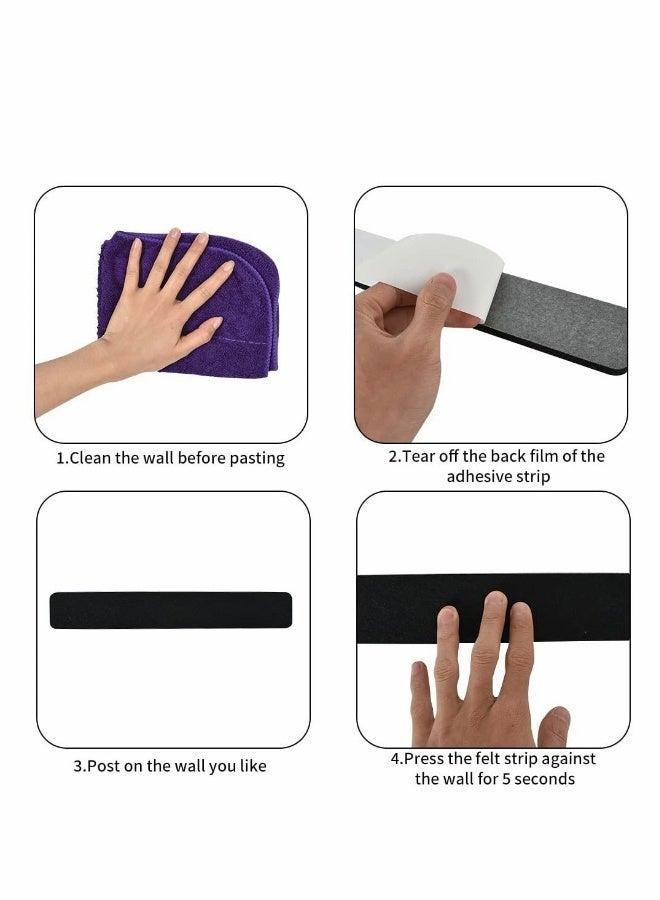 1.Clean the wall before pasting

2.Tear off the back film of the adhesive strip

3.Post on the wall you like

4.Press the felt strip against the wall for 5 seconds