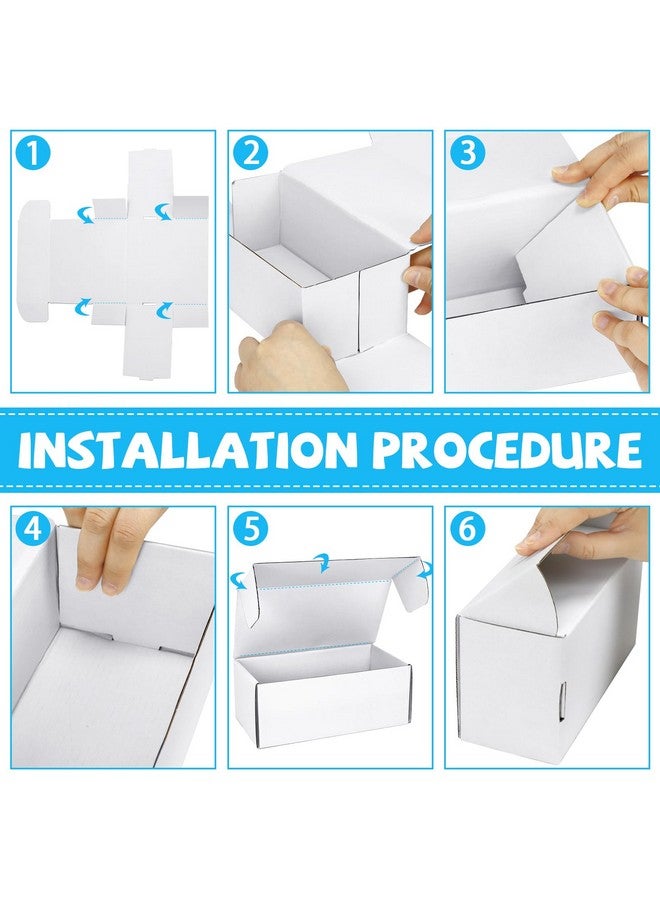 1

2

3

INSTALLATION PROCEDURE

4

5

6