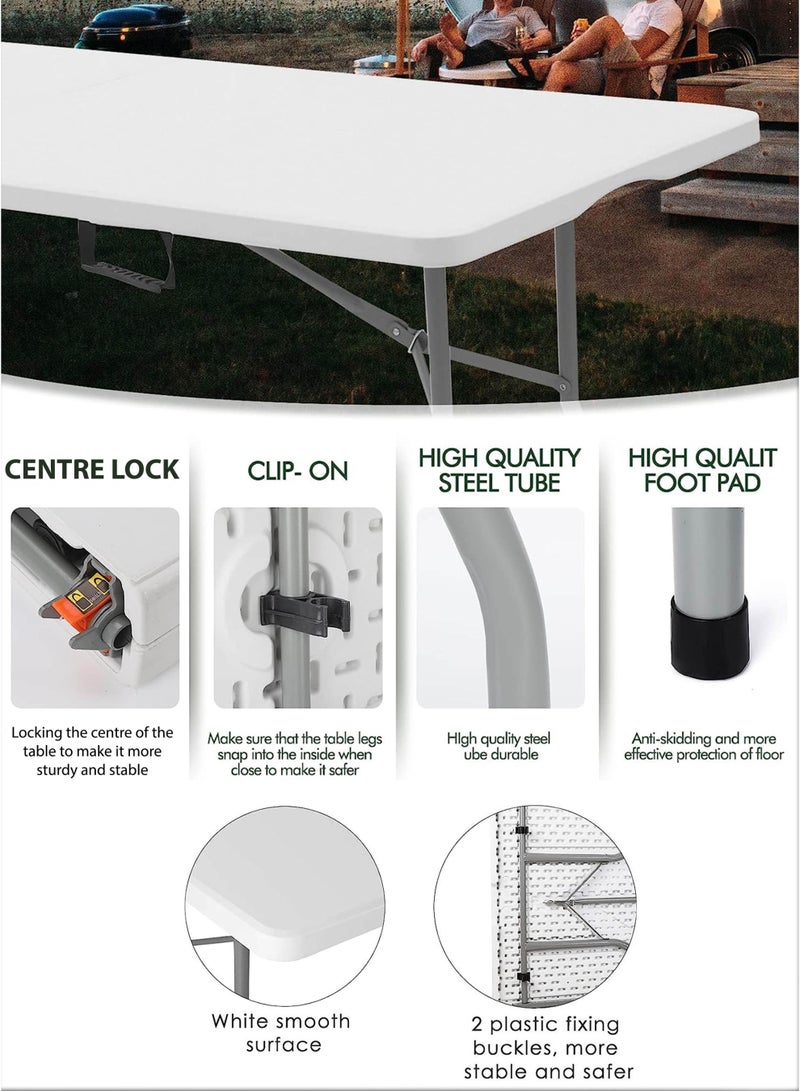 CENTRE LOCK

Locking the centre of the table to make it more sturdy and stable

CLIP- ON

Make sure that the table legs snap into the inside when close to make it safer

HIGH QUALITY STEEL TUBE

HIgh quality steel ube durable

HIGH QUALIT FOOT PAD

Anti-skidding and more effective protection of floor

White smooth surface

2 plastic fixing buckles, more stable and safer