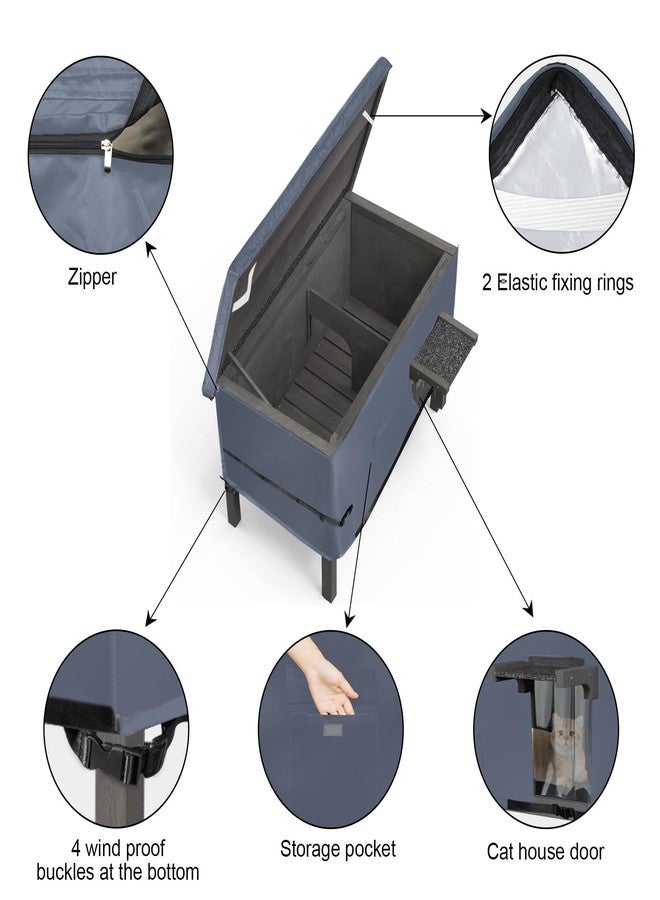 Zipper

2 Elastic fixing rings

4 wind proof buckles at the bottom

Storage pocket

Cat house door