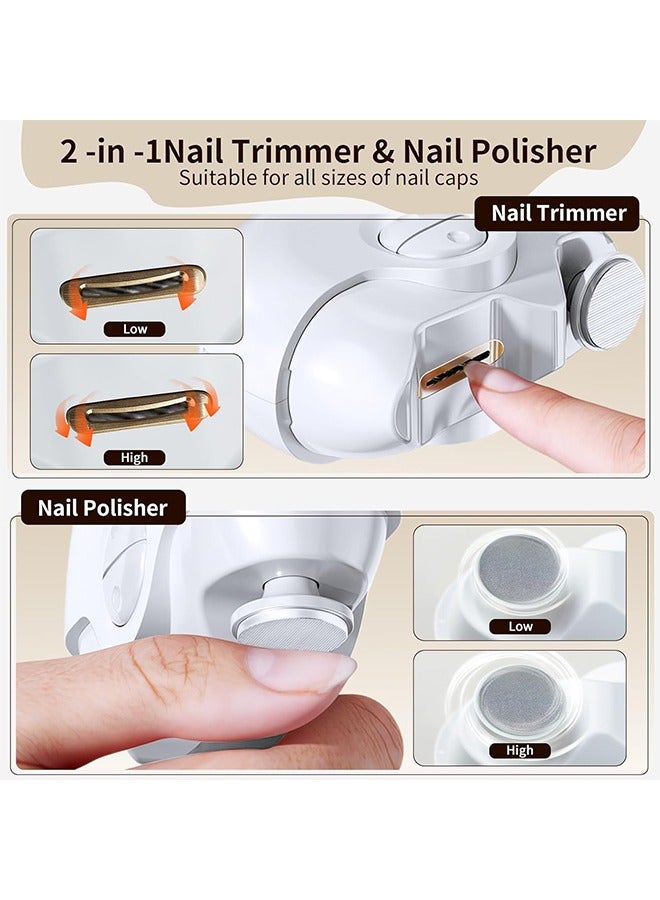 2 -in -1Nail Trimmer & Nail Polisher
Suitable for all sizes of nail caps

Nail Trimmer

Low

High

Nail Polisher

Low

High