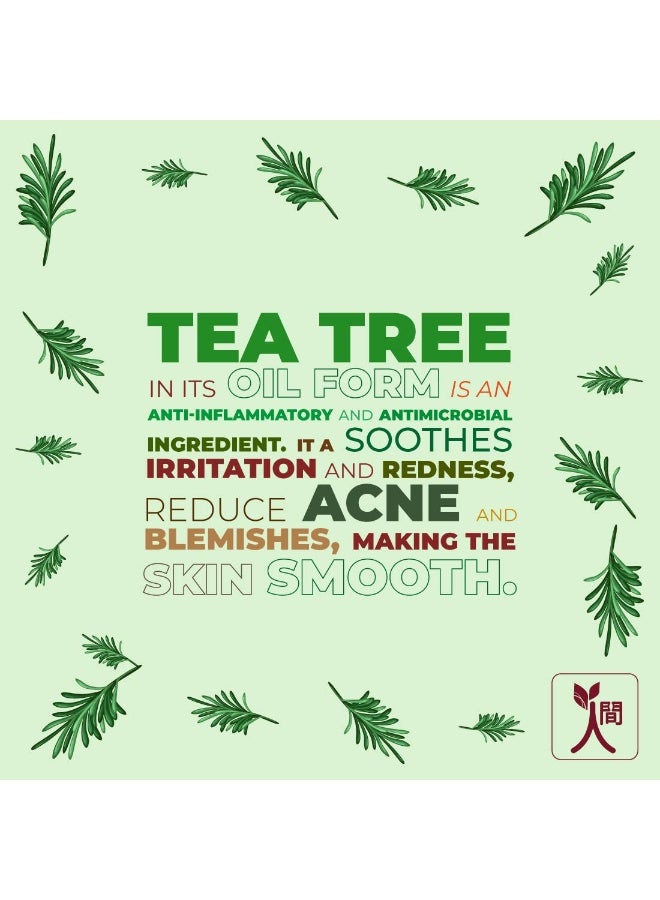 TEA TREE

IN ITS OIL FORM IS AN ANTI-INFLAMMATORY AND ANTIMICROBIAL INGREDIENT. IT A SOOTHES IRRITATION AND REDNESS, REDUCE ACNE AND BLEMISHES, MAKING THE SKIN SMOOTH.

人間