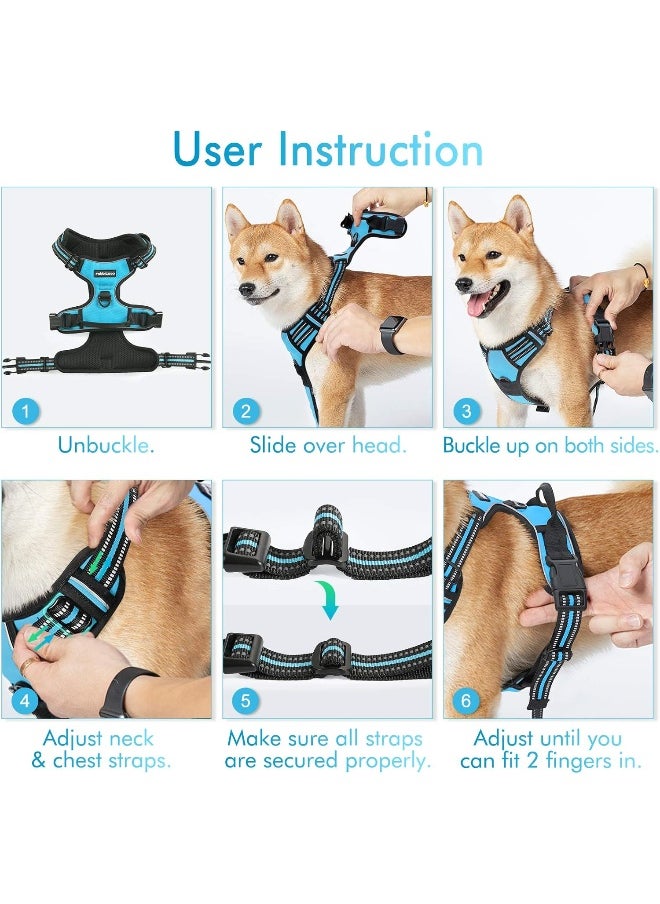 User Instruction

1
Unbuckle.

2
Slide over head.

3
Buckle up on both sides.

4
Adjust neck & chest straps.

5
Make sure all straps are secured properly.

6
Adjust until you can fit 2 fingers in.