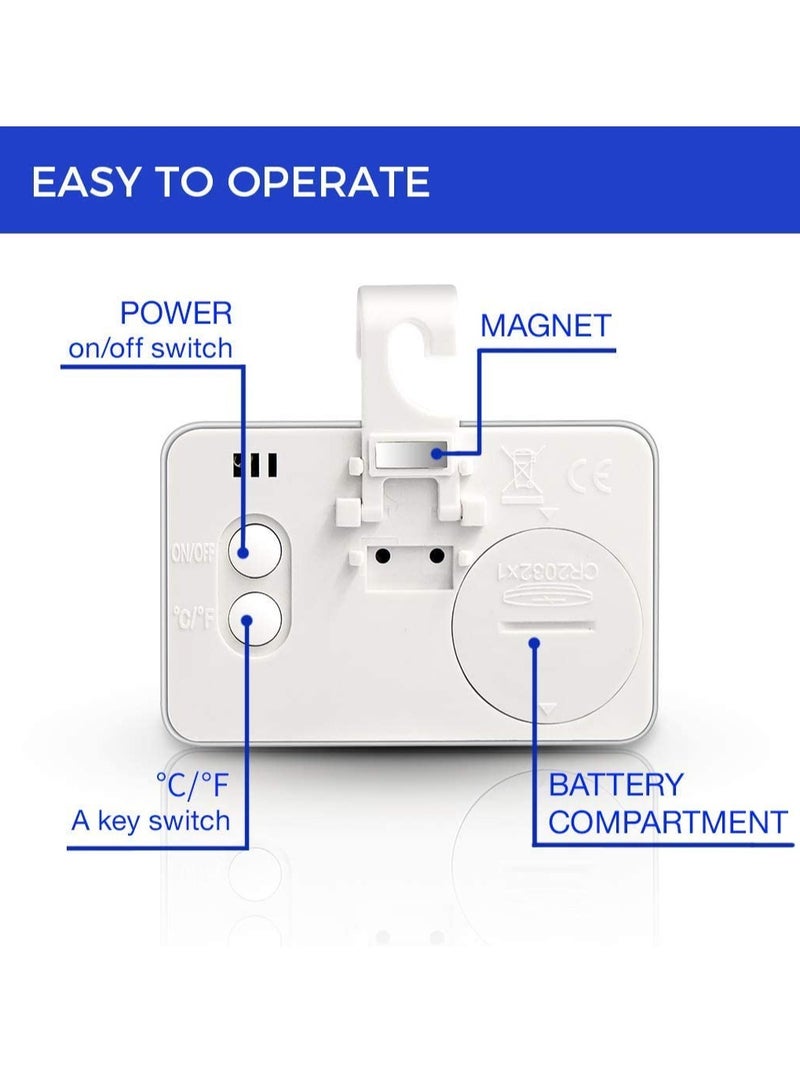 EASY TO OPERATE

POWER
on/off switch

MAGNET

CE

ON/OFF

°C/°F

CR2032x1

°C/°F
A key switch

BATTERY
COMPARTMENT