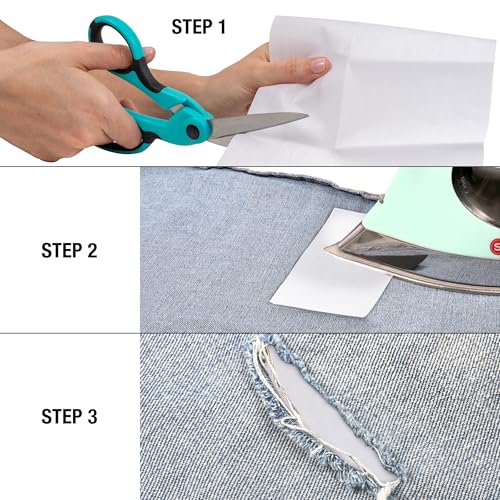 STEP 1

STEP 2

STEP 3