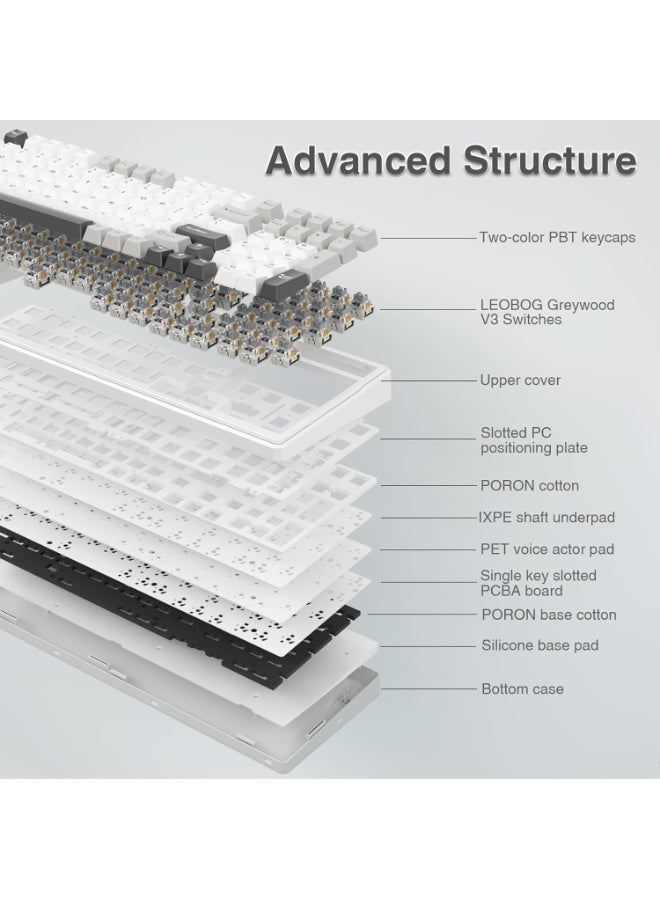 Advanced Structure

Two-color PBT keycaps

LEOBOG Greywood V3 Switches

Upper cover

Slotted PC positioning plate

PORON cotton

IXPE shaft underpad

PET voice actor pad

Single key slotted PCBA board

PORON base cotton

Silicone base pad

Bottom case