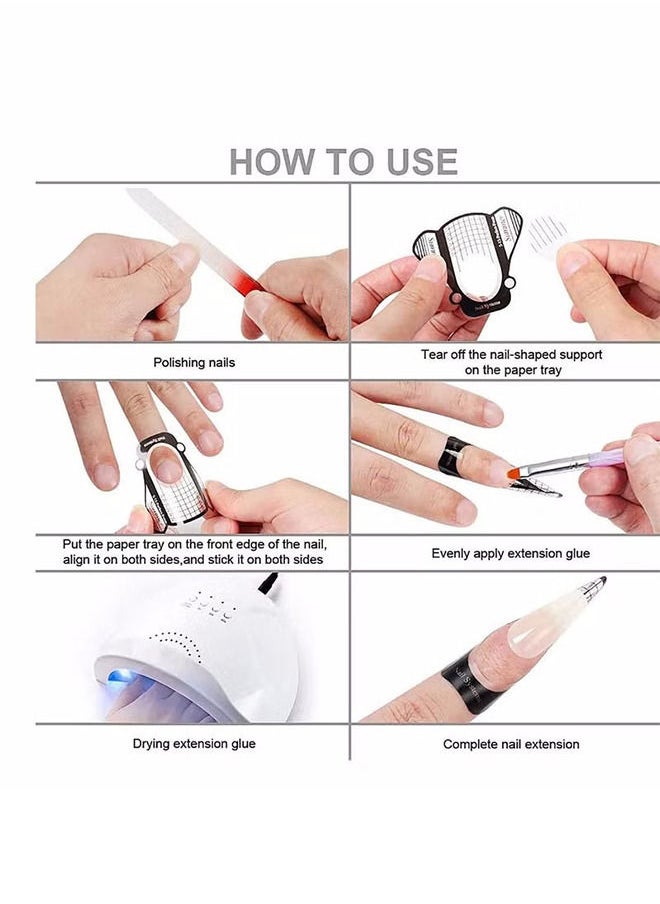 HOW TO USE

Polishing nails

Tear off the nail-shaped support on the paper tray

Put the paper tray on the front edge of the nail, align it on both sides,and stick it on both sides

Evenly apply extension glue

Drying extension glue

Complete nail extension