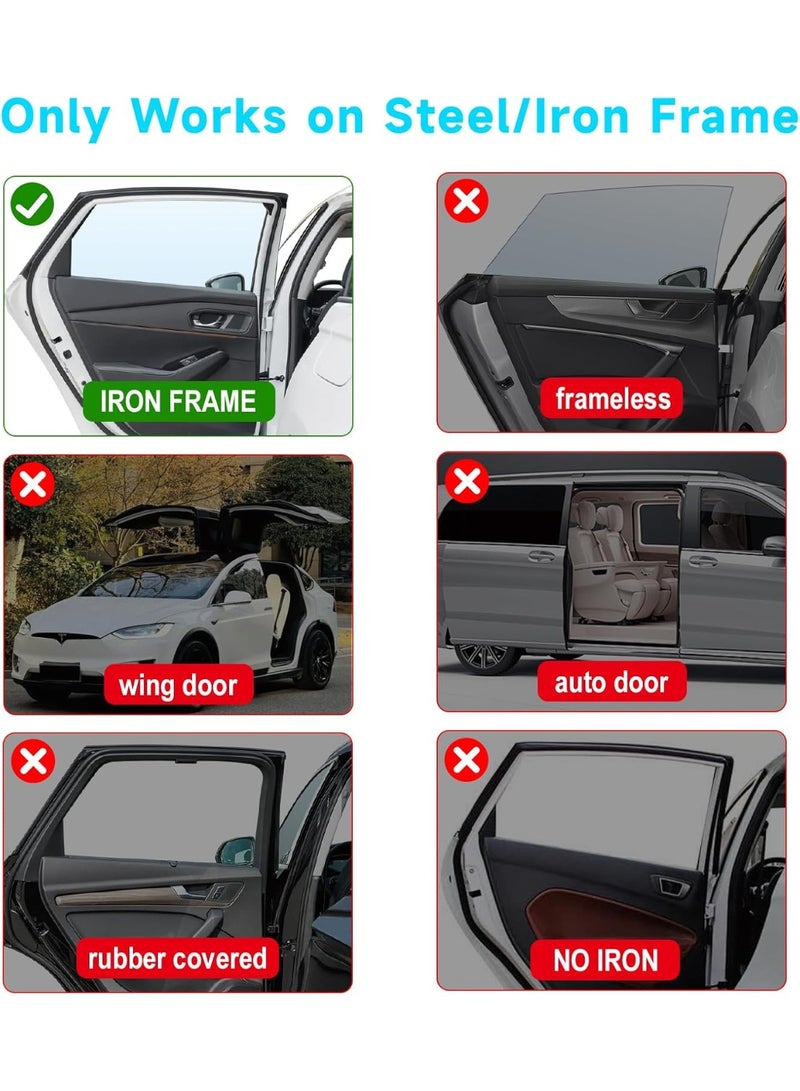 Only Works on Steel/Iron Frame

IRON FRAME

frameless

wing door

auto door

rubber covered

NO IRON