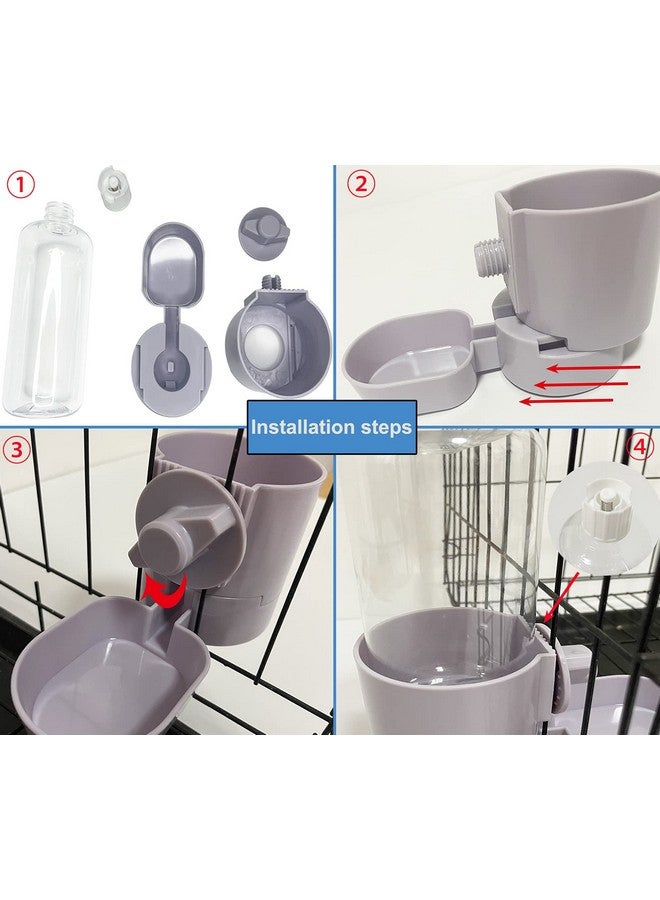 1

2

Installation steps

3

4