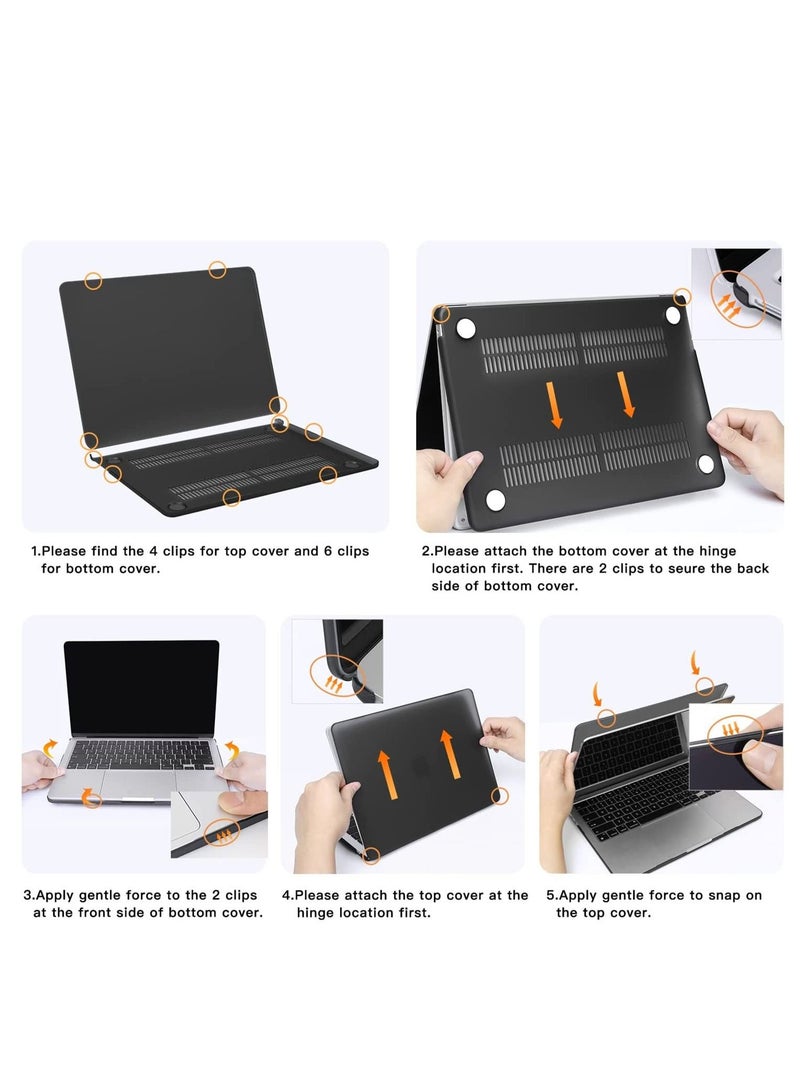 1.Please find the 4 clips for top cover and 6 clips for bottom cover.

2.Please attach the bottom cover at the hinge location first. There are 2 clips to seure the back side of bottom cover.

3.Apply gentle force to the 2 clips at the front side of bottom cover.

4.Please attach the top cover at the hinge location first.

5.Apply gentle force to snap on the top cover.