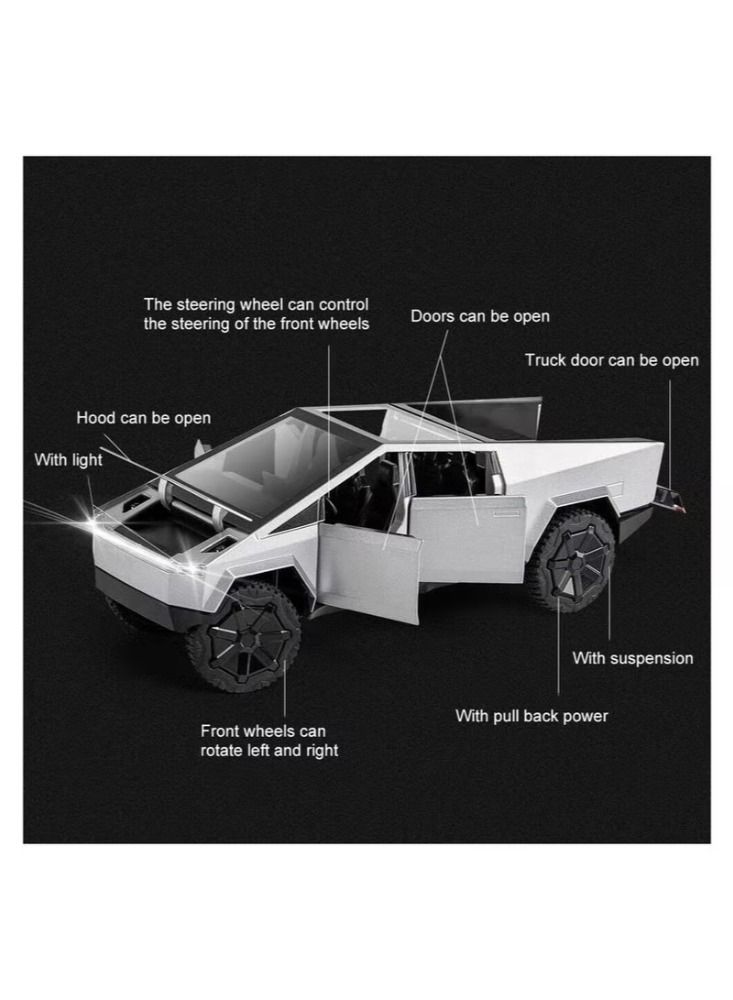 The steering wheel can control the steering of the front wheels

Doors can be open

Truck door can be open

Hood can be open

With light

With suspension

With pull back power

Front wheels can rotate left and right