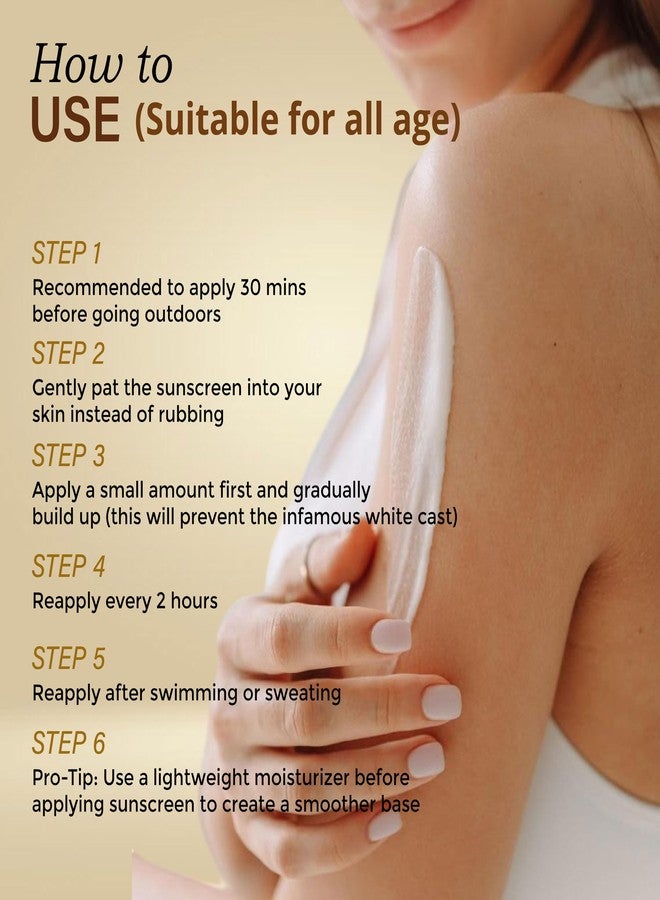 How to
USE (Suitable for all age)

STEP 1
Recommended to apply 30 mins before going outdoors

STEP 2
Gently pat the sunscreen into your skin instead of rubbing

STEP 3
Apply a small amount first and gradually build up (this will prevent the infamous white cast)

STEP 4
Reapply every 2 hours

STEP 5
Reapply after swimming or sweating

STEP 6
Pro-Tip: Use a lightweight moisturizer before applying sunscreen to create a smoother base