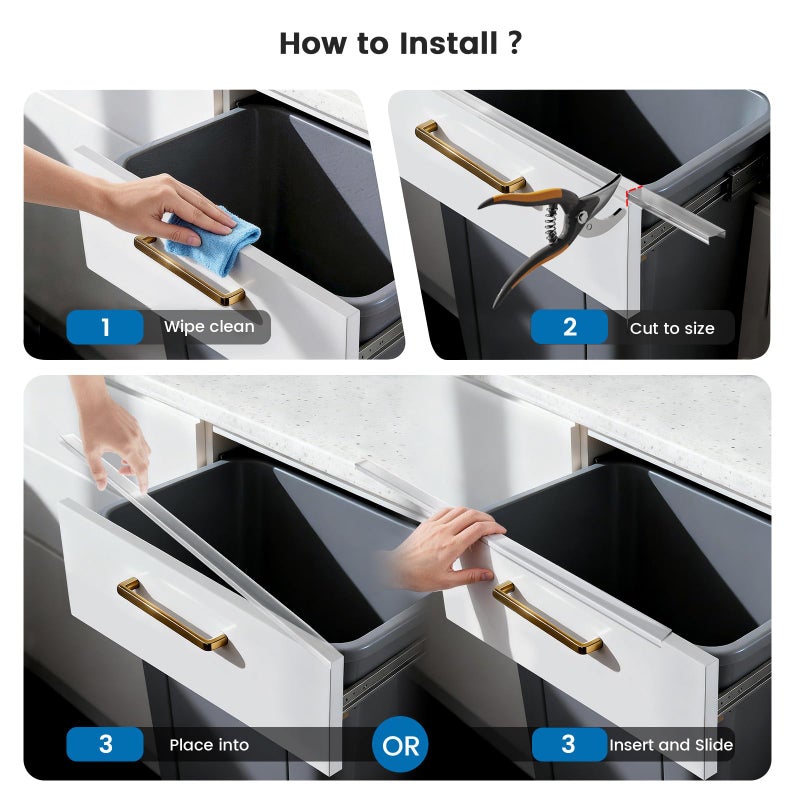 How to Install ?

1 Wipe clean

2 Cut to size

3 Place into

OR

3 Insert and Slide