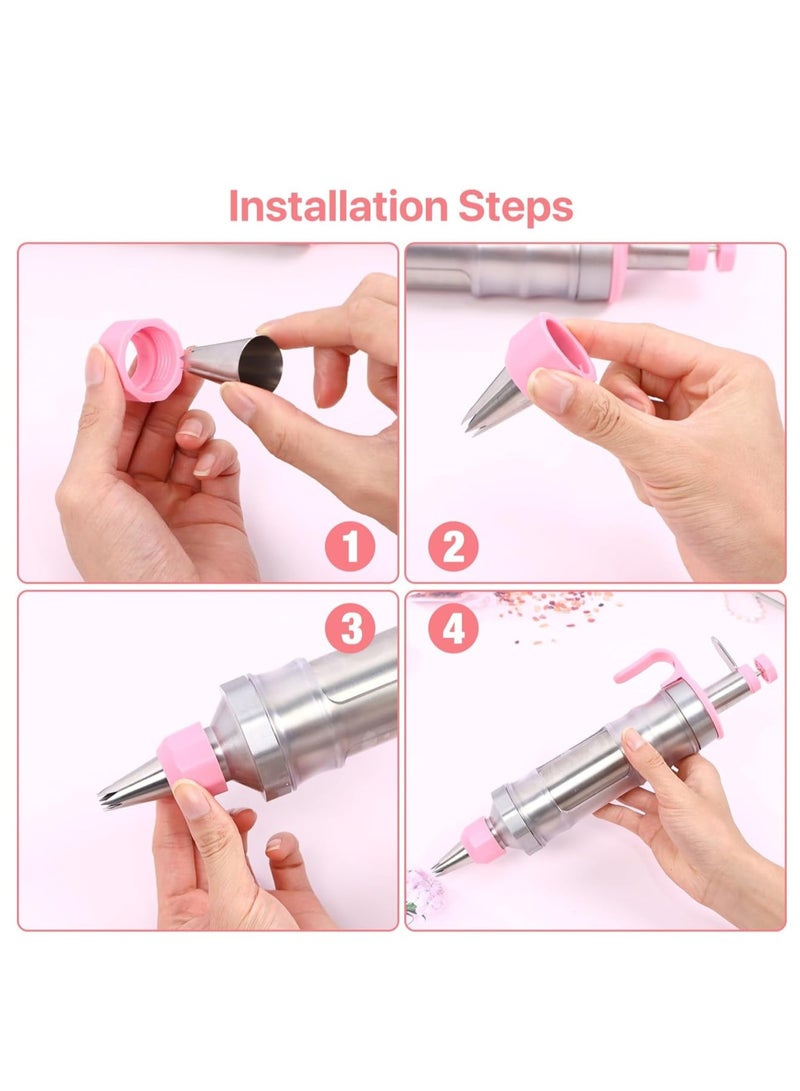 Installation Steps

1

2

3

4