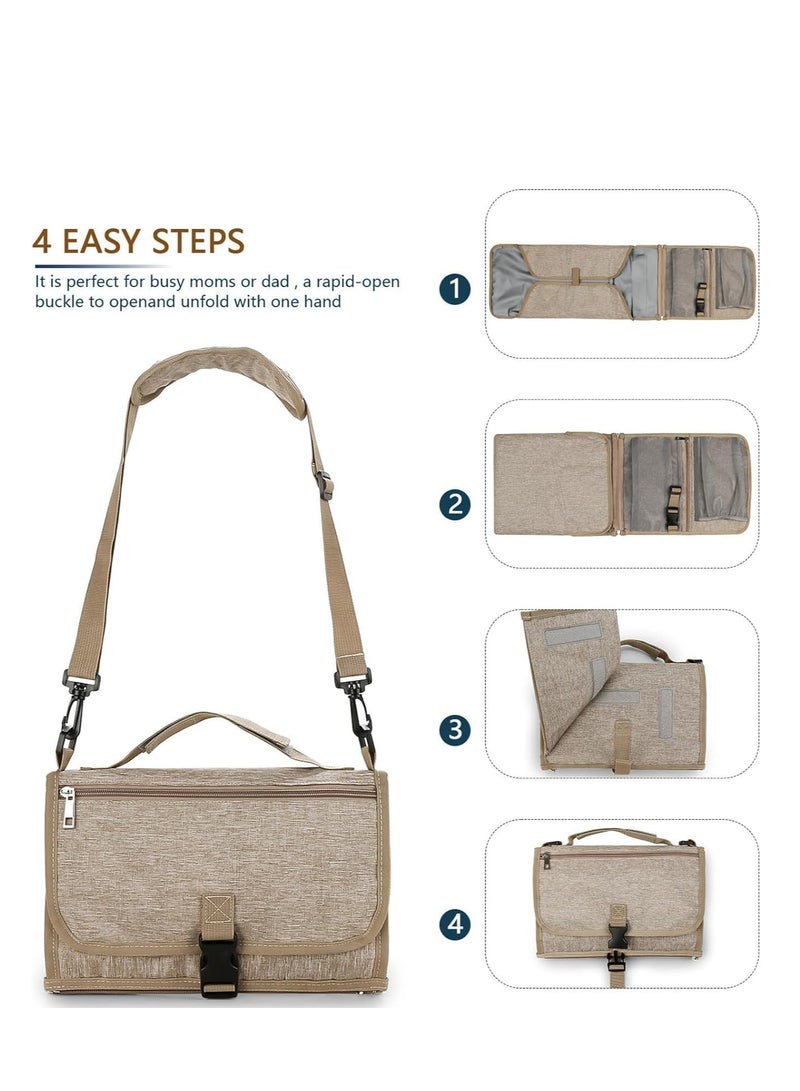 4 EASY STEPS

It is perfect for busy moms or dad , a rapid-open buckle to openand unfold with one hand

1

2

3

4