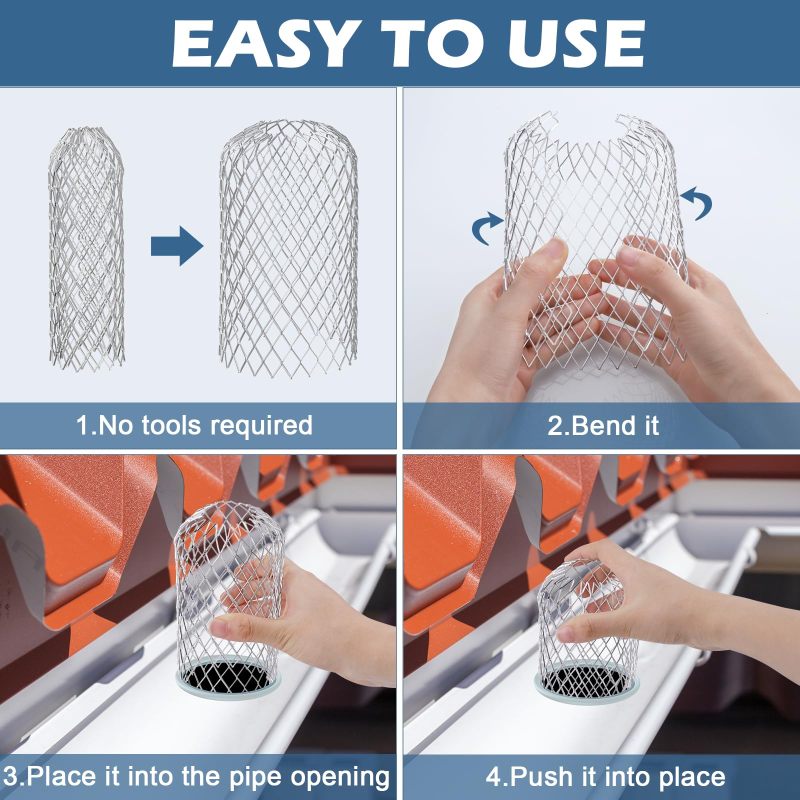 EASY TO USE

1.No tools required

2.Bend it

3.Place it into the pipe opening

4.Push it into place