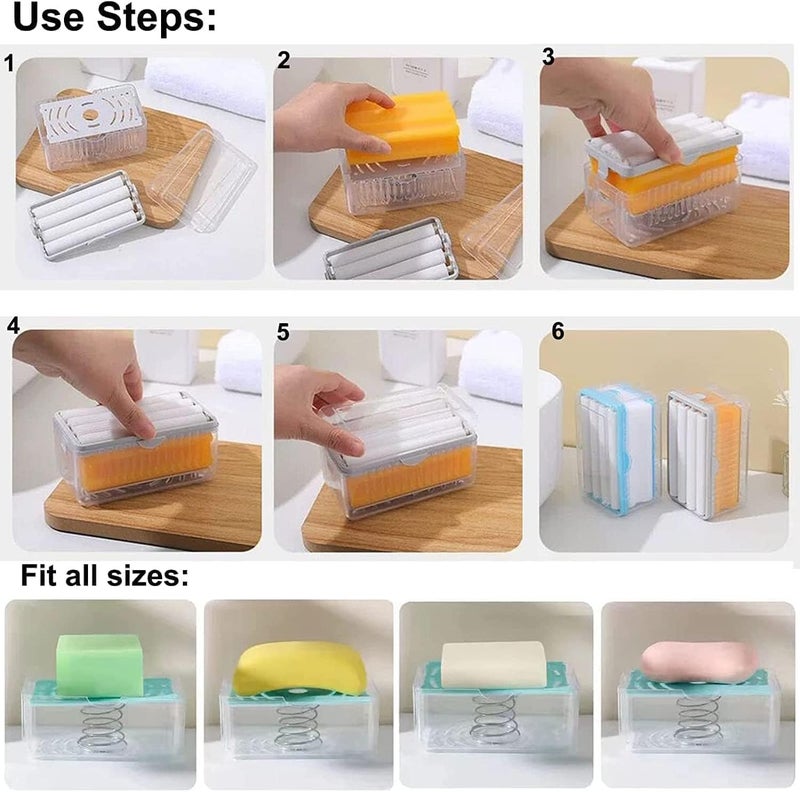 Use Steps:

1

2

3

4

5

6

Fit all sizes: