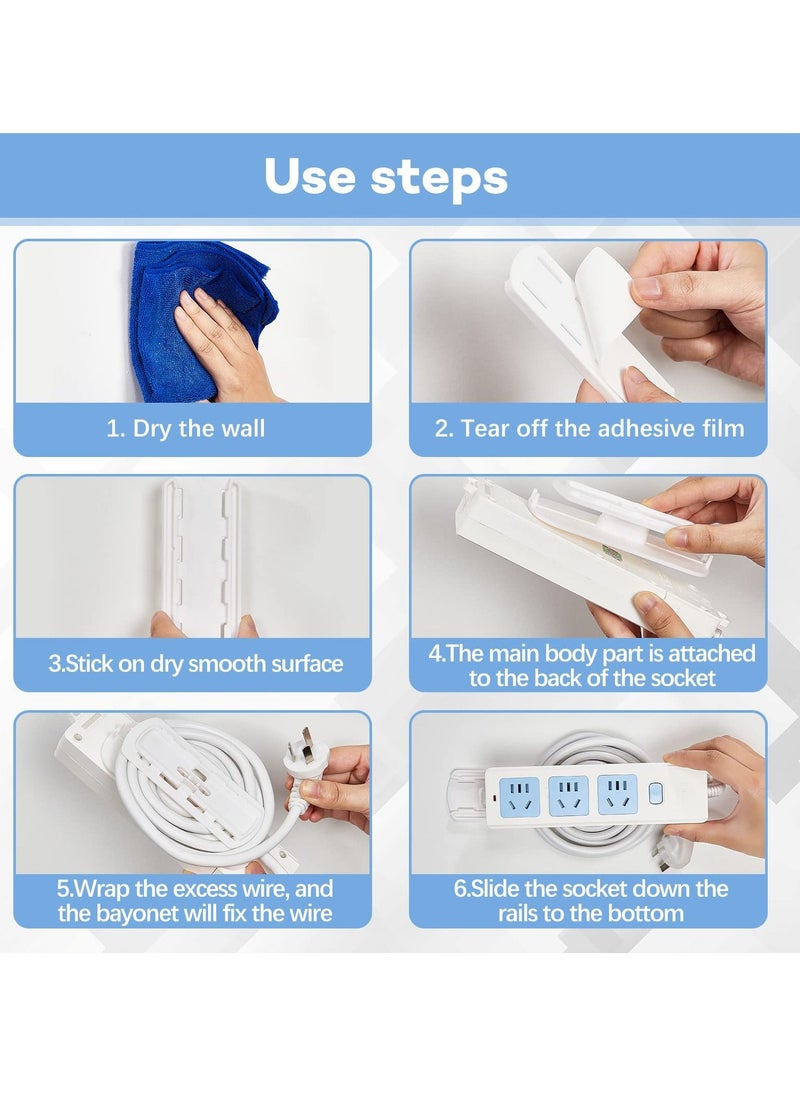 Use steps

1. Dry the wall

2. Tear off the adhesive film

3.Stick on dry smooth surface

4.The main body part is attached to the back of the socket

5.Wrap the excess wire, and the bayonet will fix the wire

6.Slide the socket down the rails to the bottom